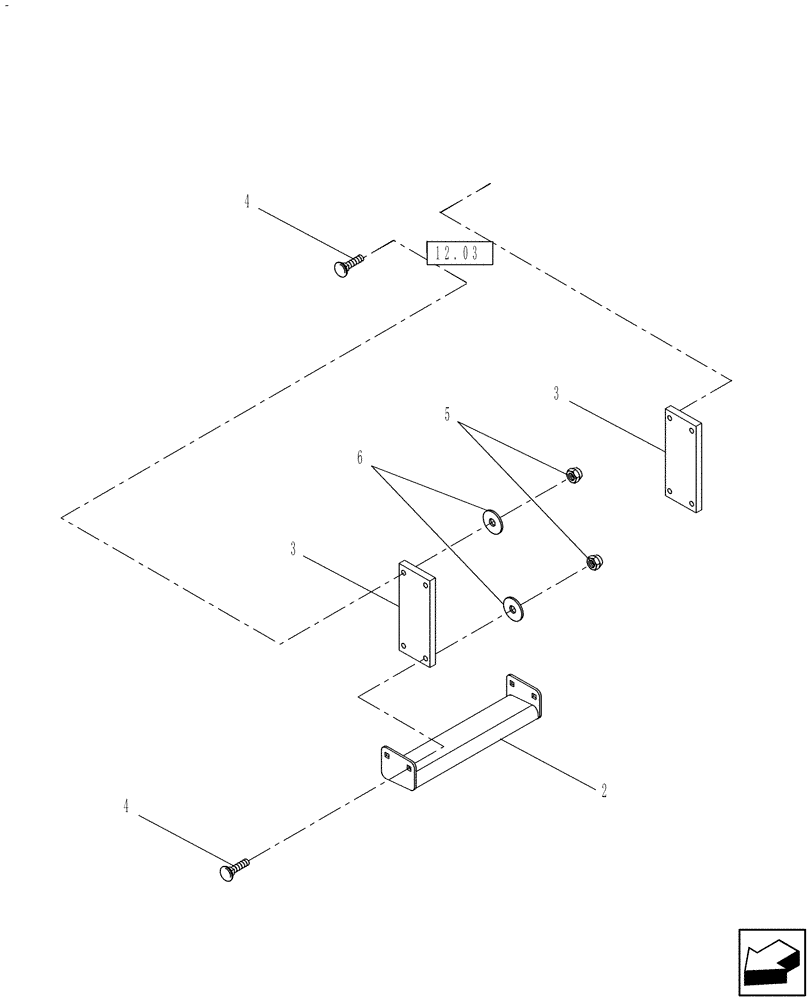 4

12.03

3

5

6

3

2

4