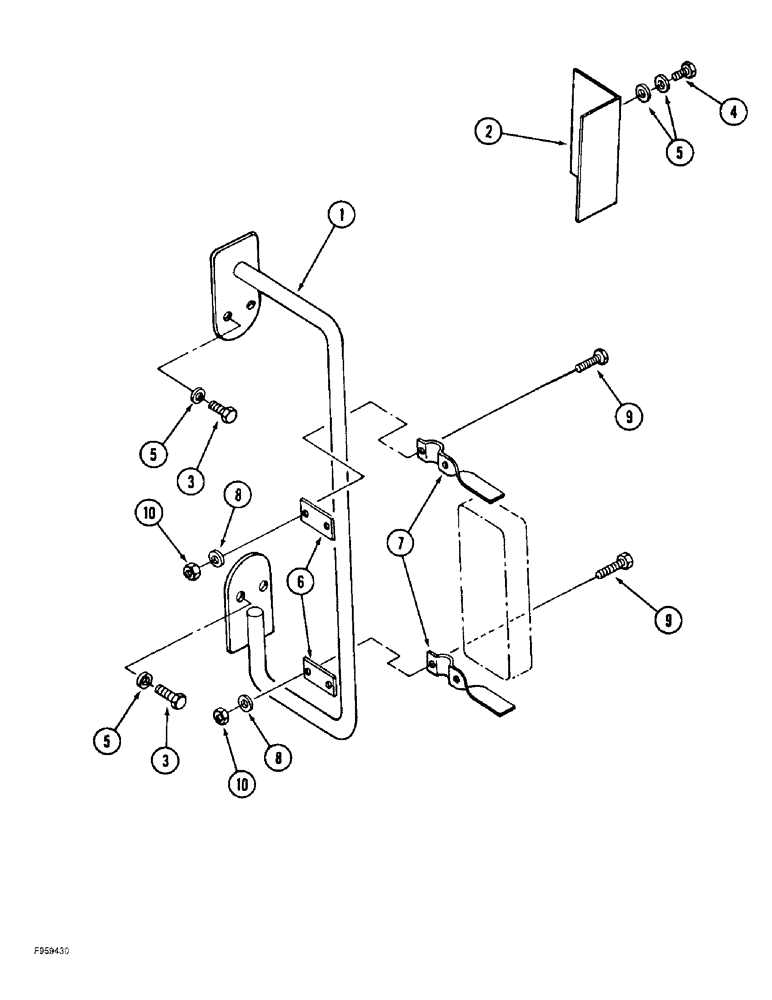 2
5
4
1
5
3
9
10
8
6
7
9
5
3
10
8
F959430