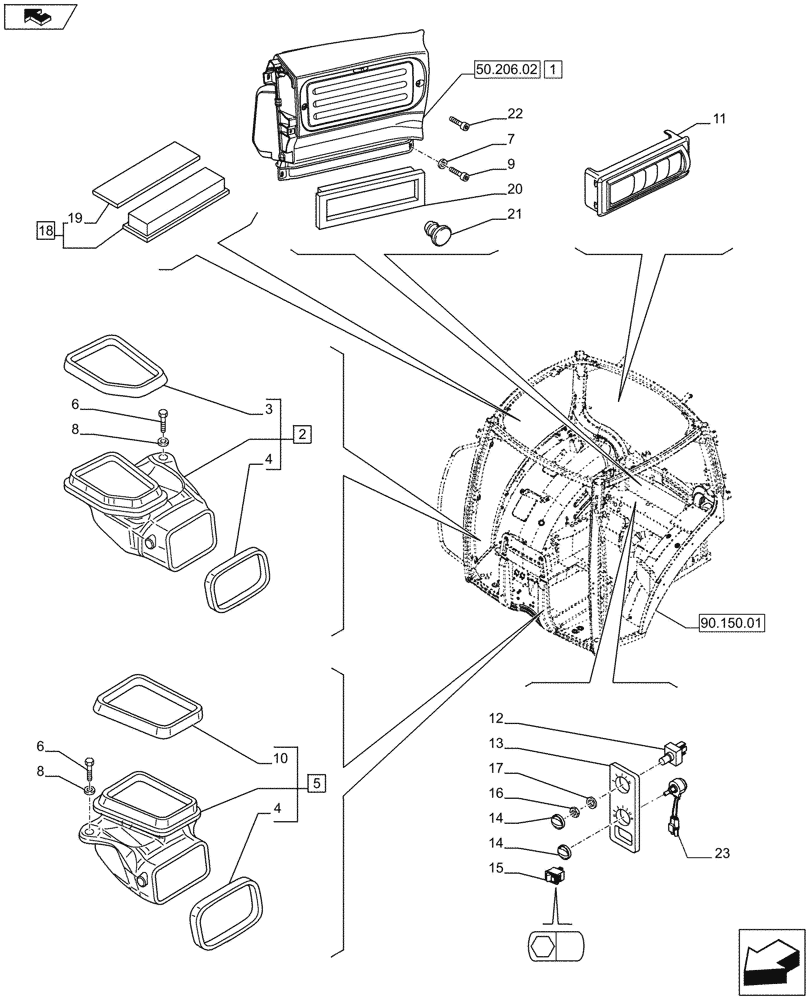 50.206.02 1
22
7
9
20
21
11
19
18
3
6
8
2
4
90.150.01
10
6
8
5
4
12
13
17
16
14
14
15
23