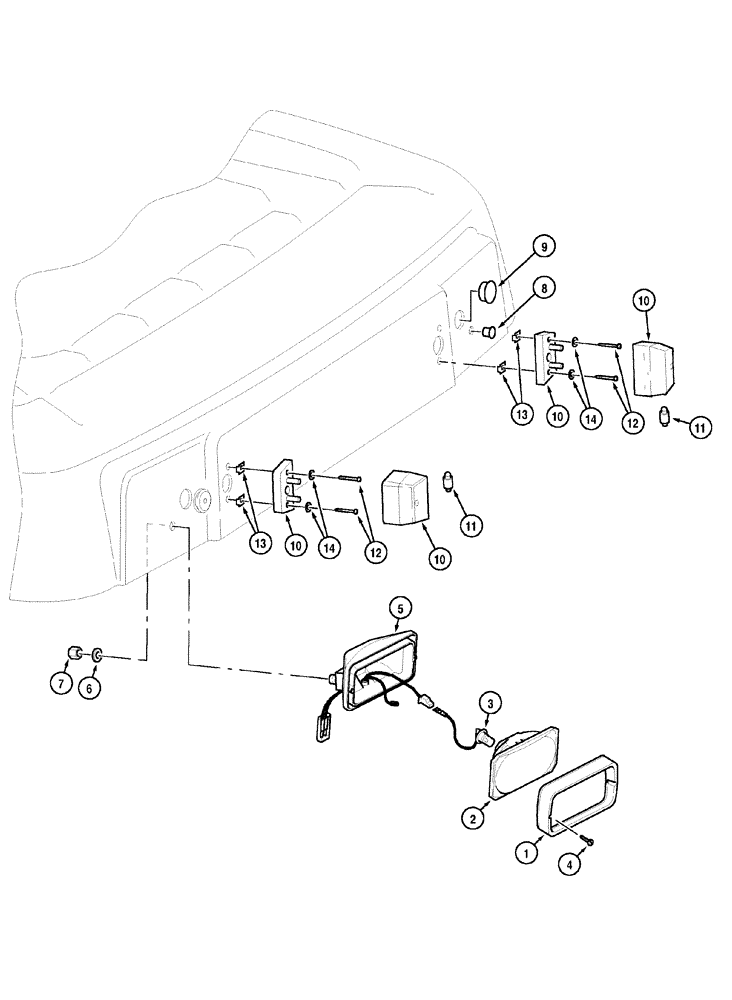 9
8
10
13
10
14
12
11
13
10
14
12
11
10
5
7
6
3
2
1
4