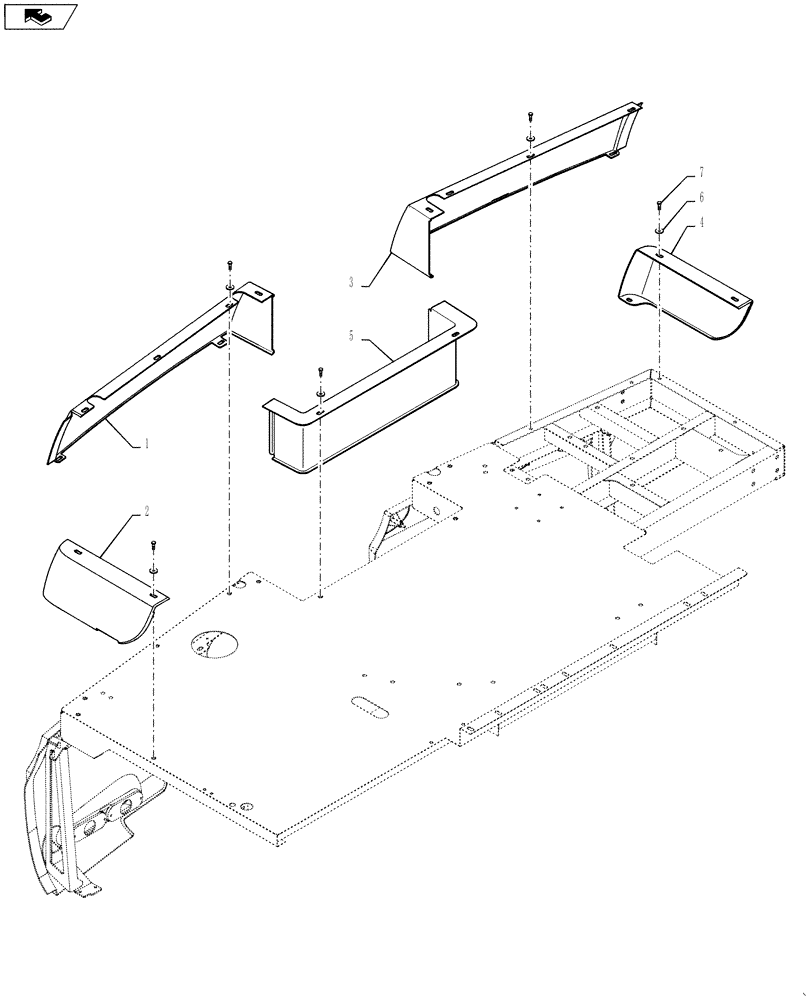 7
6
4
3
5
1
2