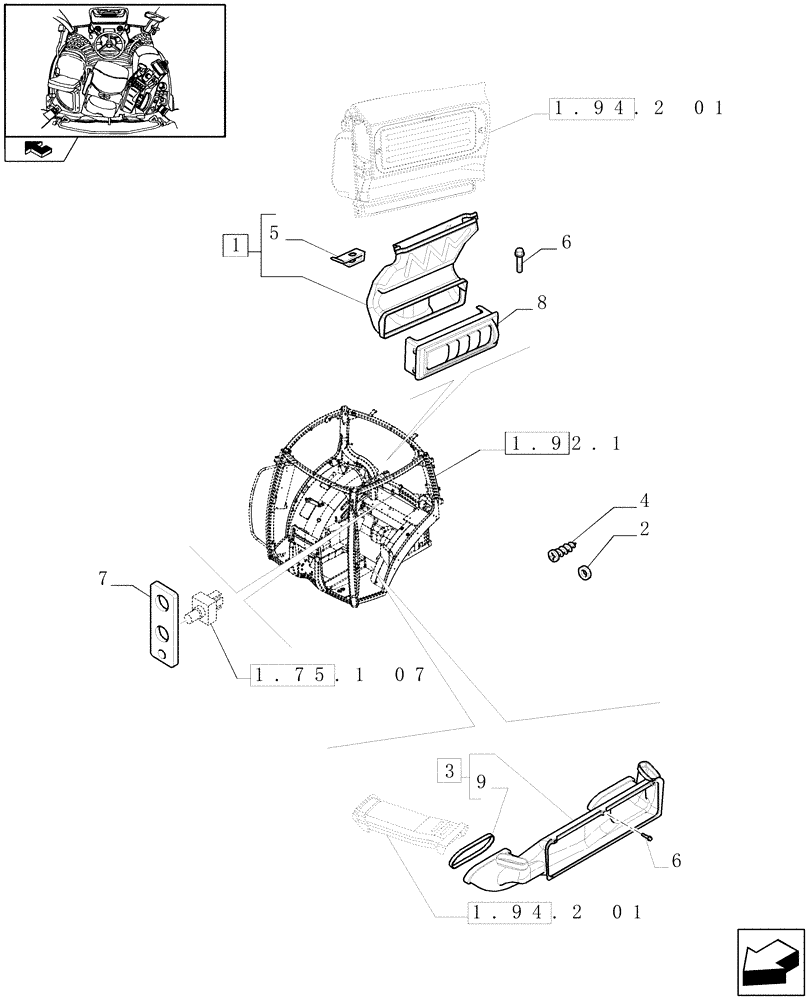 1.94.2 01

1

5

6

8

1.92.1

4

2

7

1.75.1 07

3

9

6

1.94.2 01