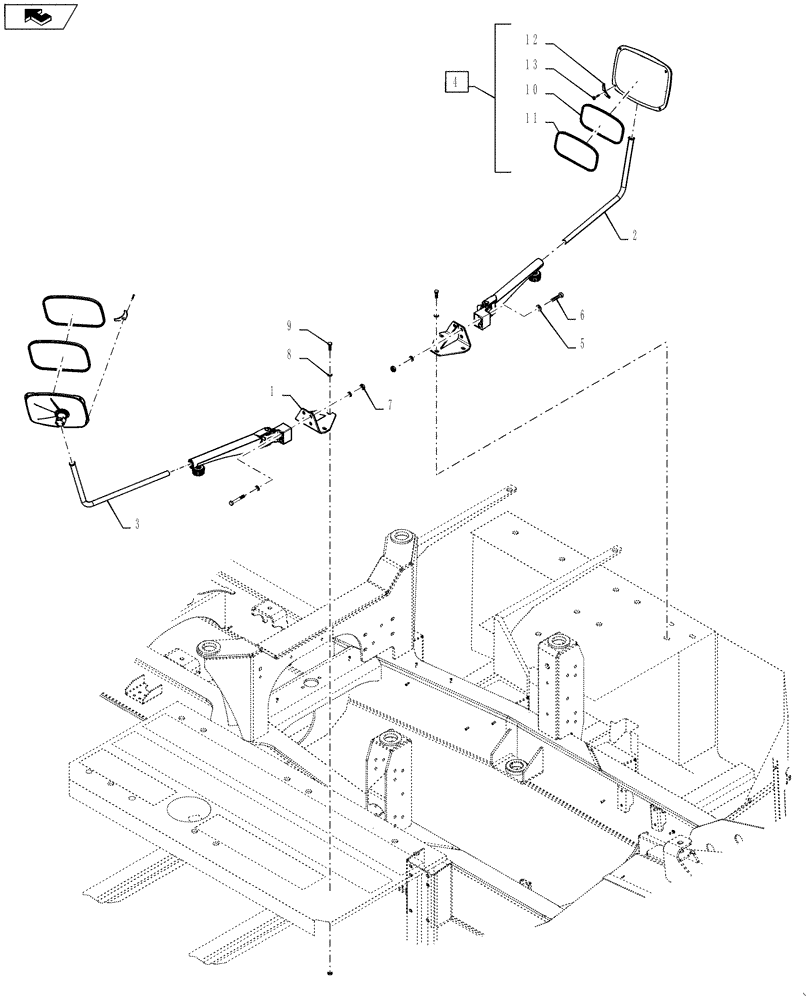 4
12
13
10
11
2
6
5
9
8
1
7
3