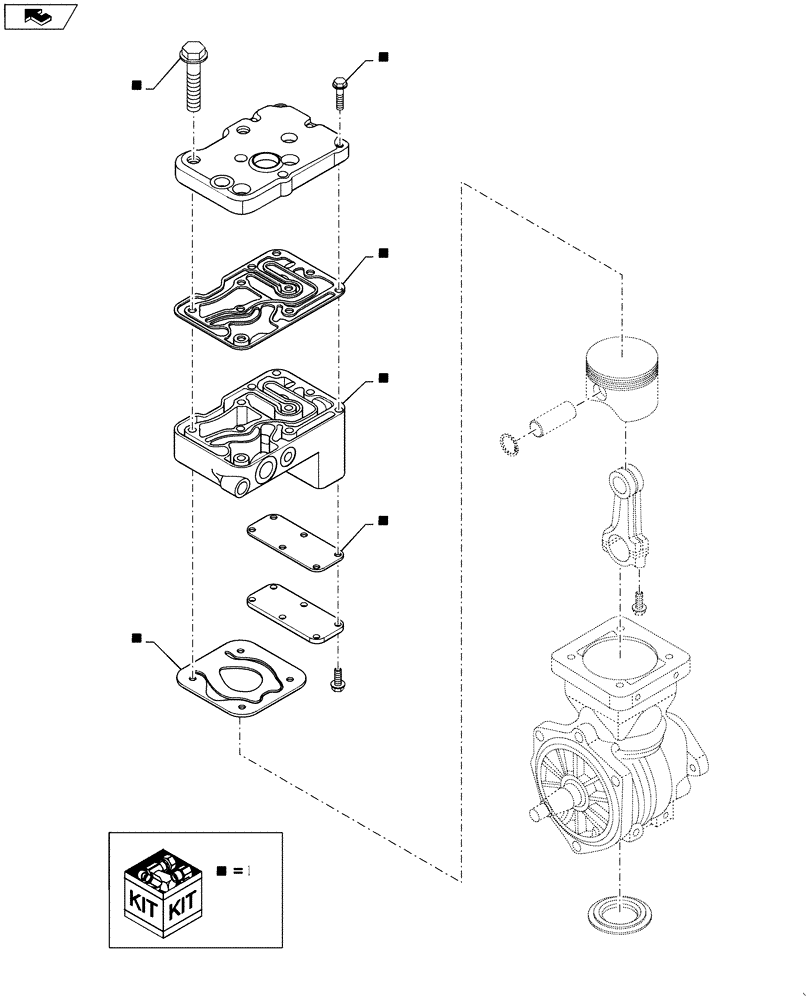 KIT KIT

■ = 1