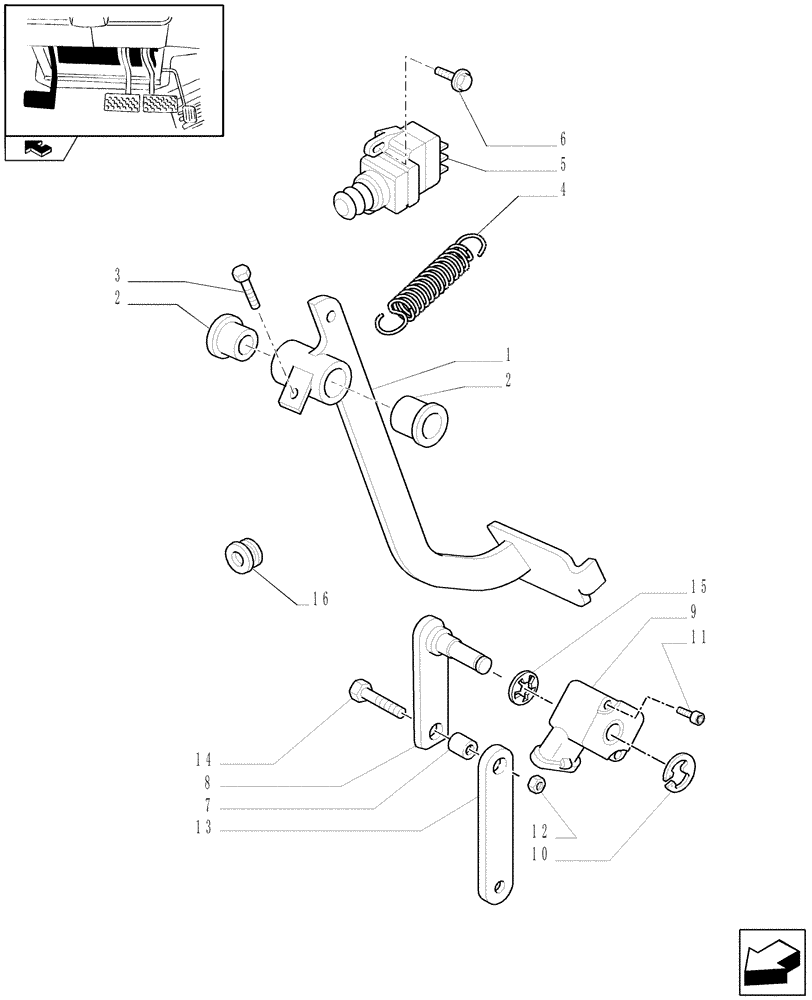 6
5
4
3
2
1
2
16
15
9
11
14
8
7
13
12
10