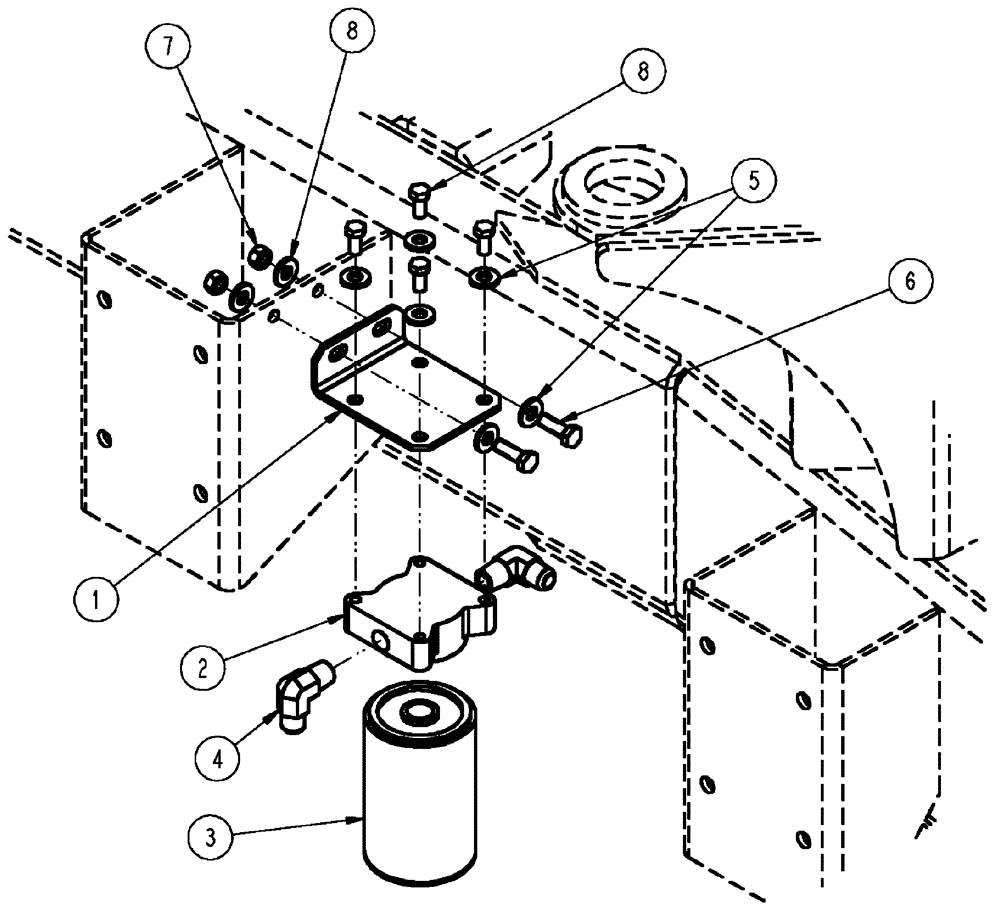 7
8
8
5
6
1
2
4
3