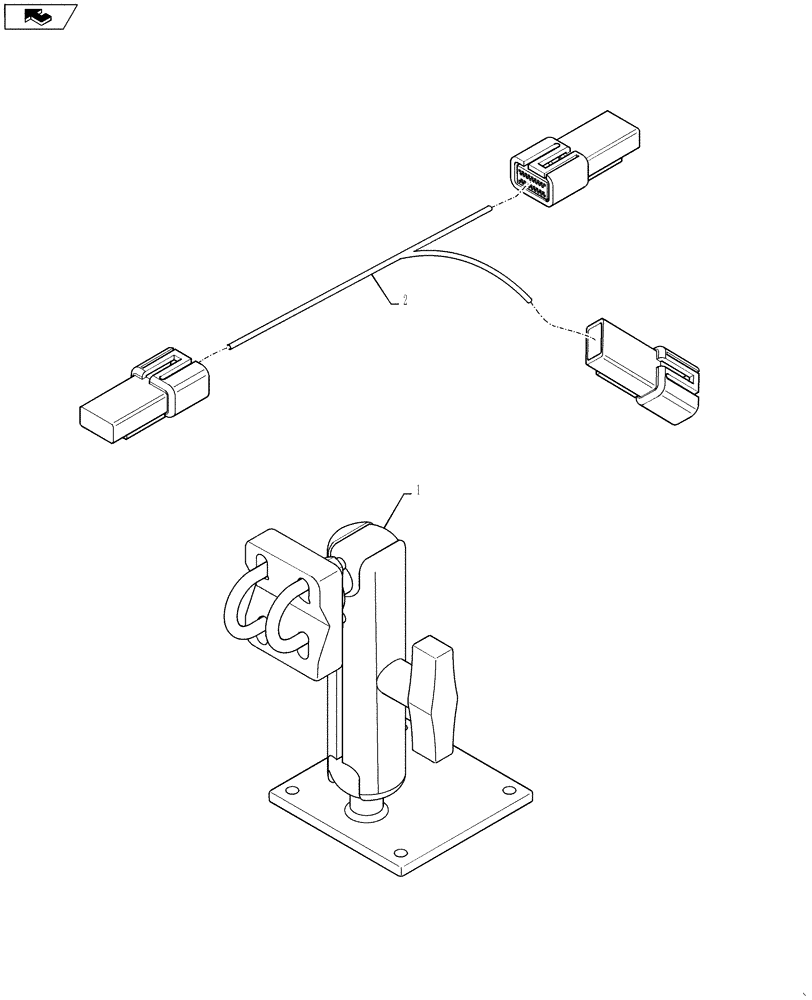 2

1