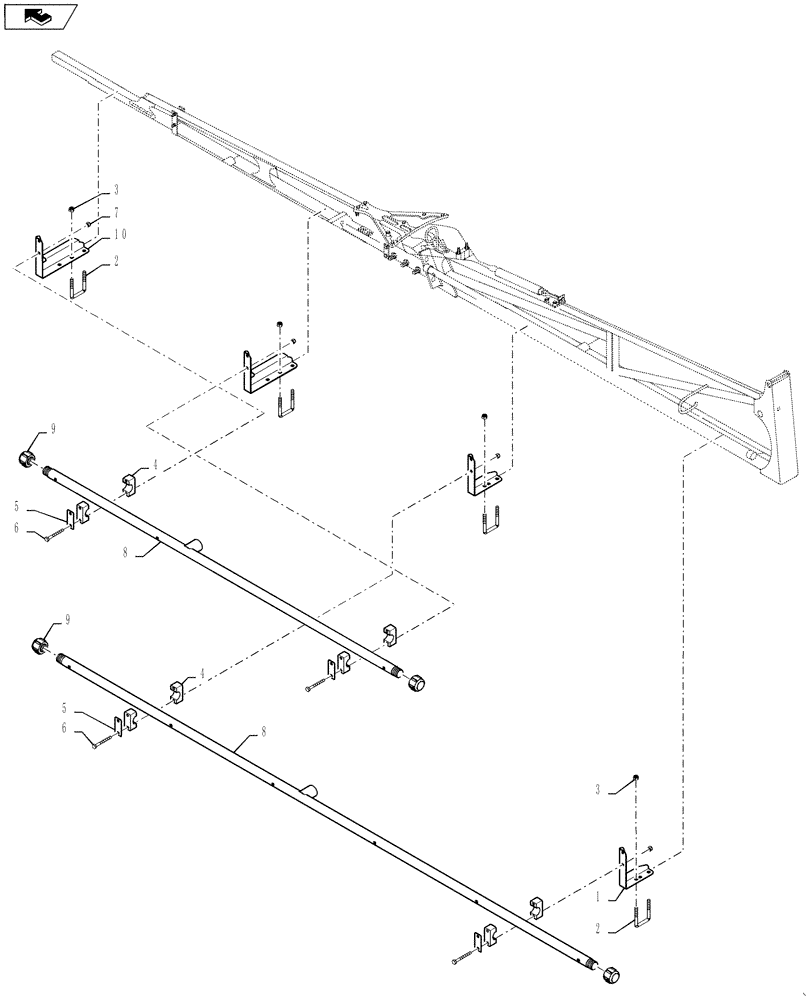 3
7
10
2
9
4
5
6
8
9
4
5
6
8
3
1
2