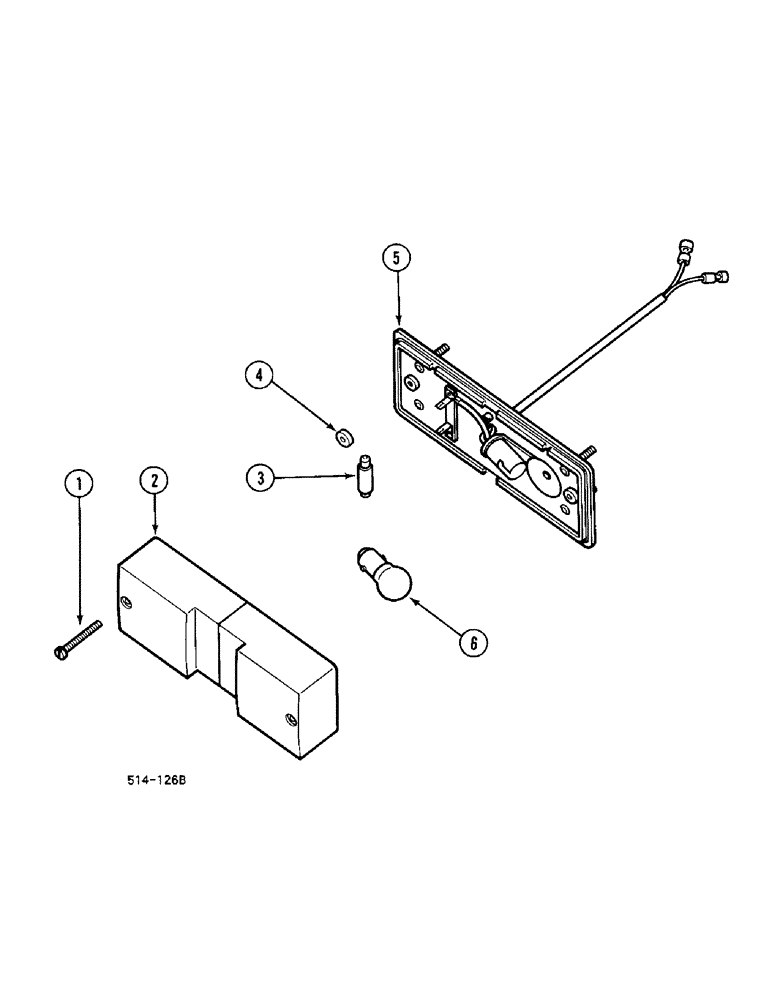 5
4
3
1
2
6
514-126B