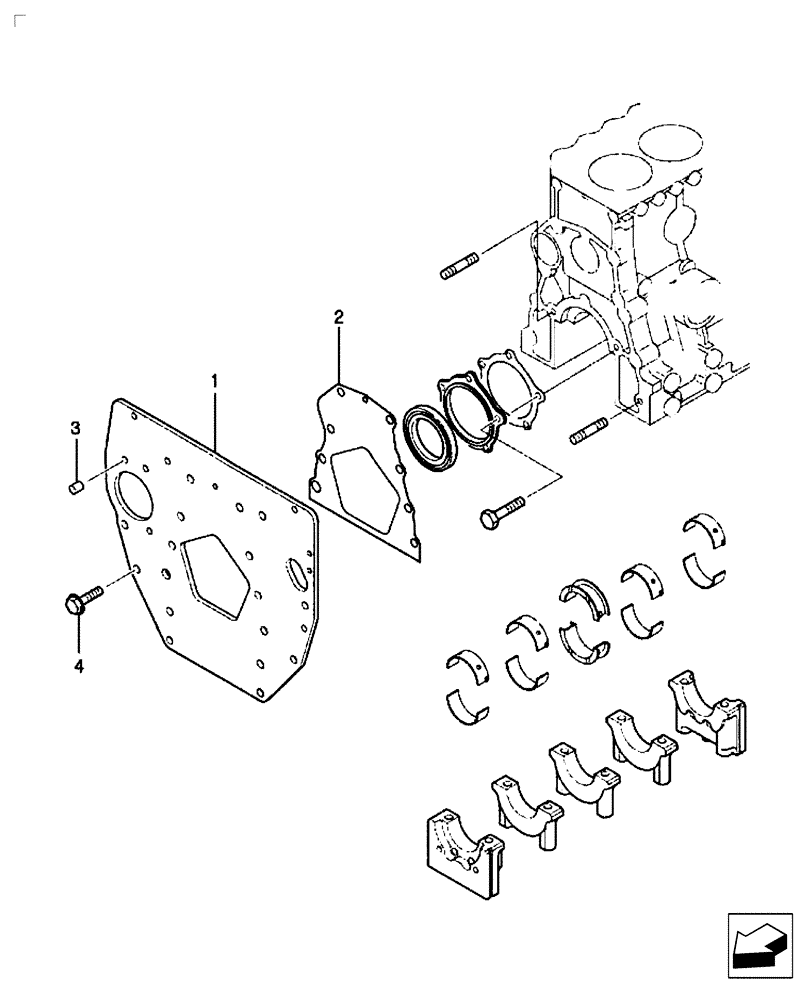 2
1
3
4