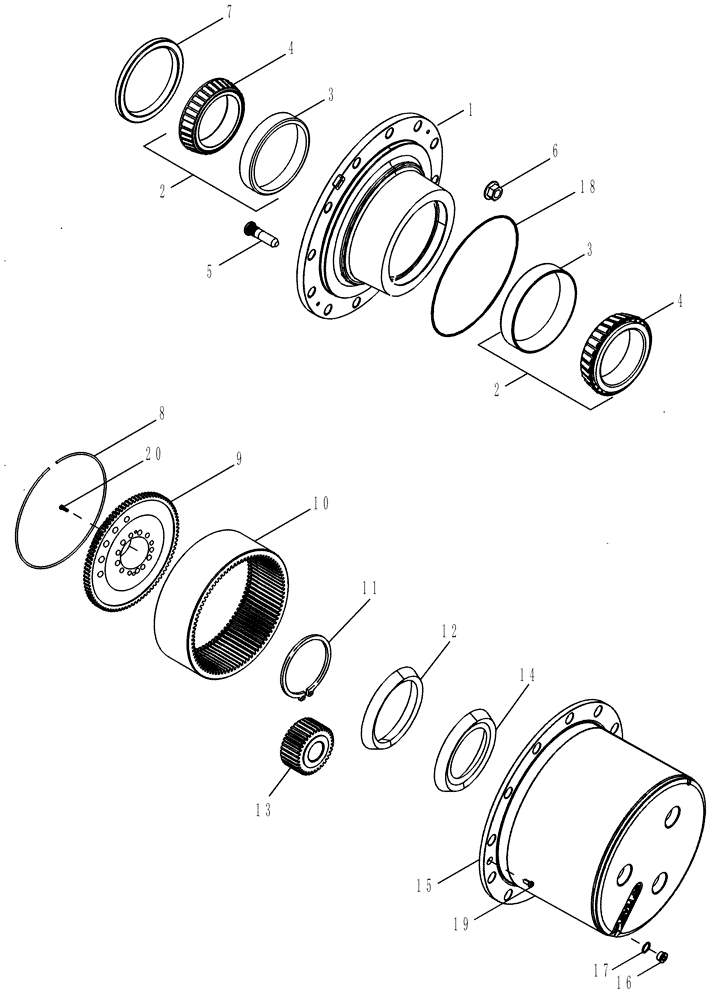 7
4
3
1
2
6
18
5
3
4
2
8
20
9
10
11
12
14
13
15
19
17
16