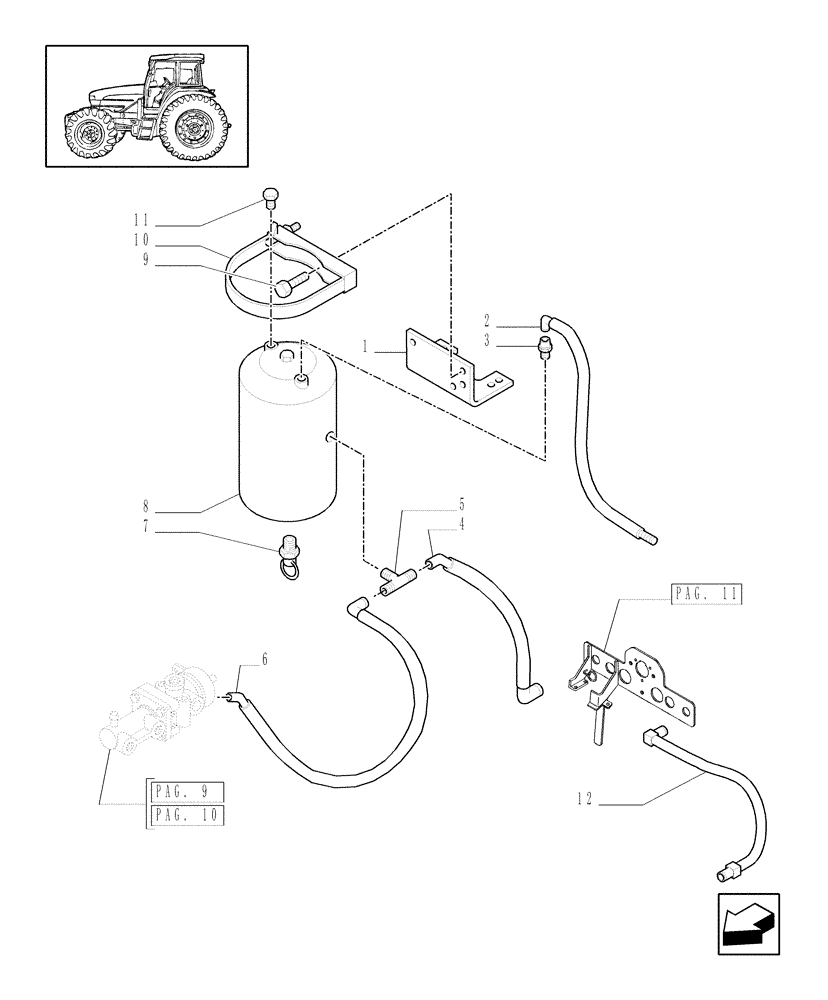 11
10
9
2
3
1
8
7
5
4
PAG. 11
6
PAG. 9
PAG. 10
12