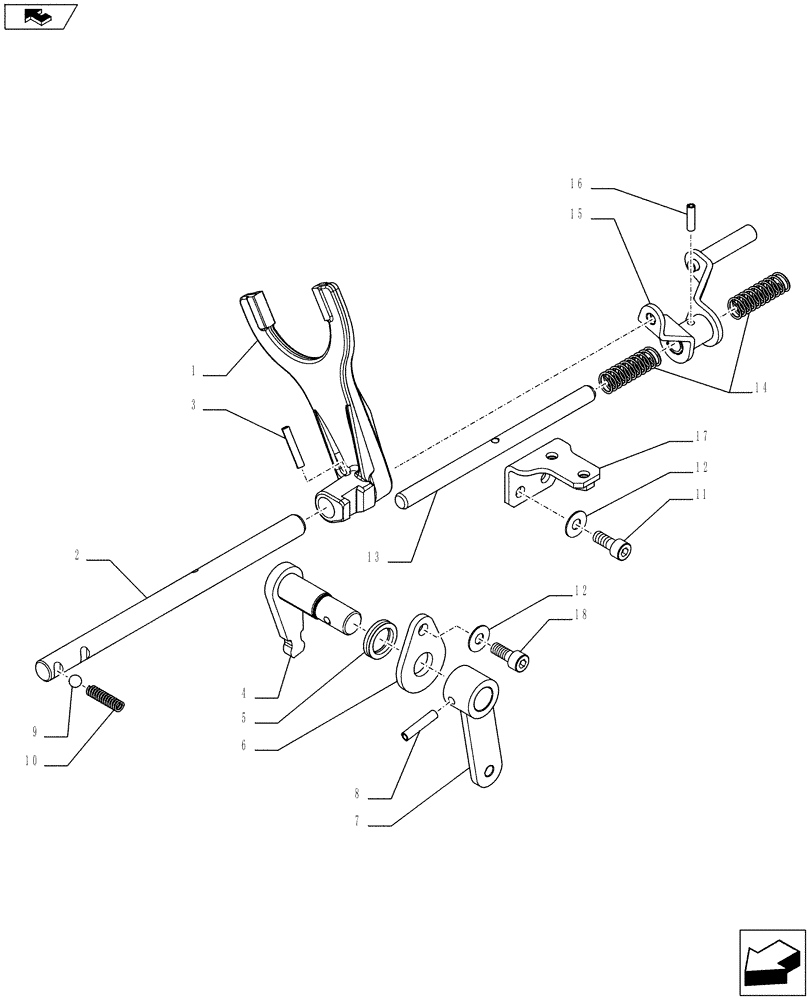 16
15
1
3
14
17
12
11
13
2
12
18
4
5
6
9
10
8
7