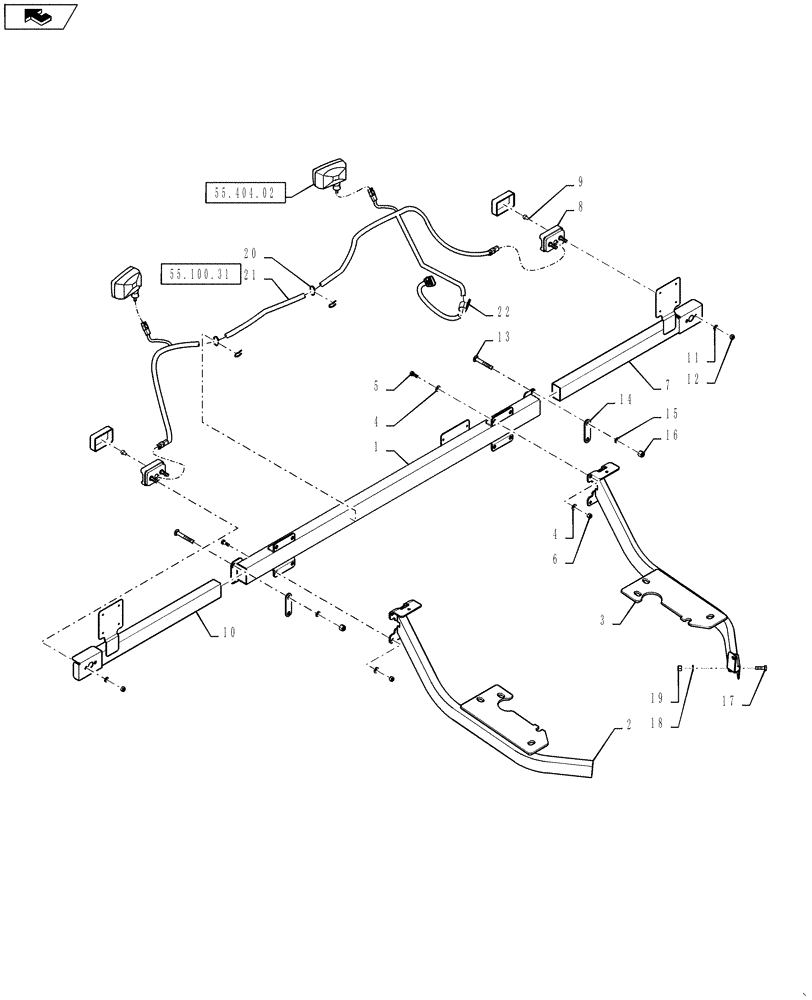 55.404.02
9
8
20
55.100.31
21
22
13
11
12
7
5
4
14
15
16
1
4
6
3
10
19
18
17
2