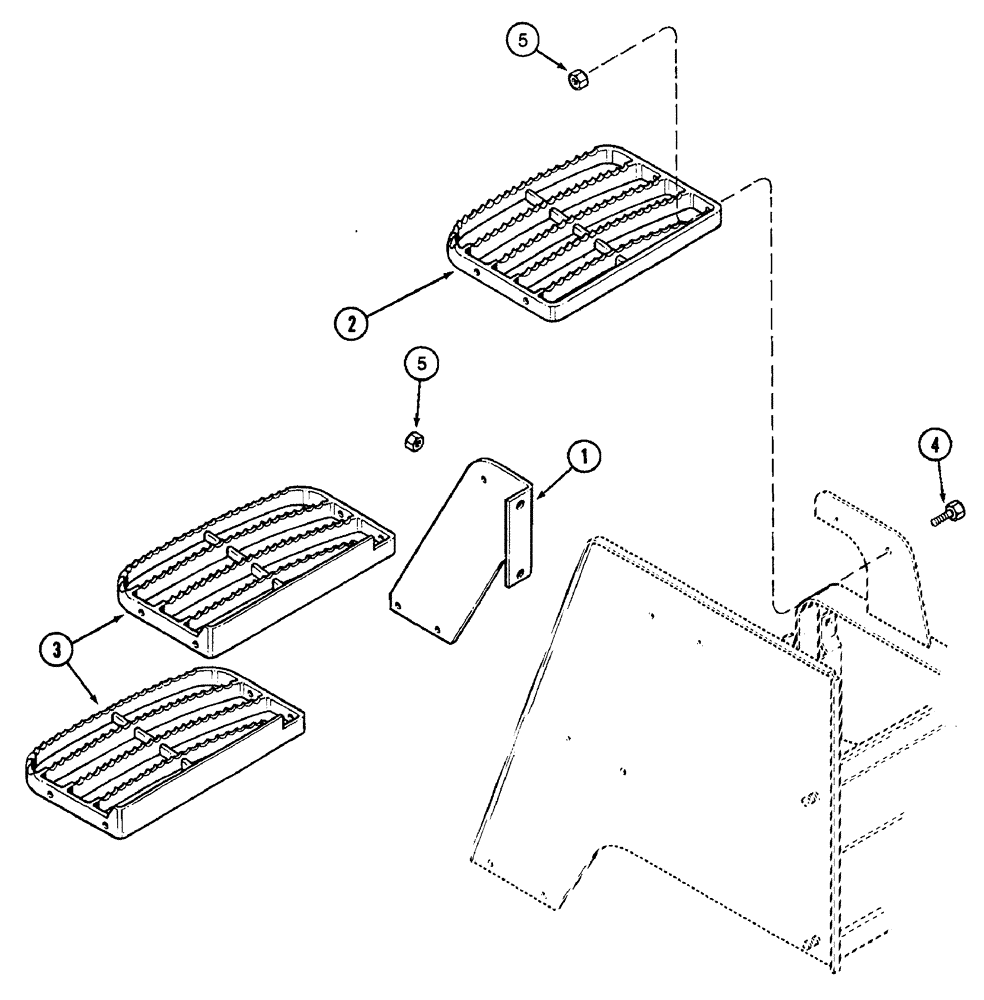 5
2
5
1
4
3