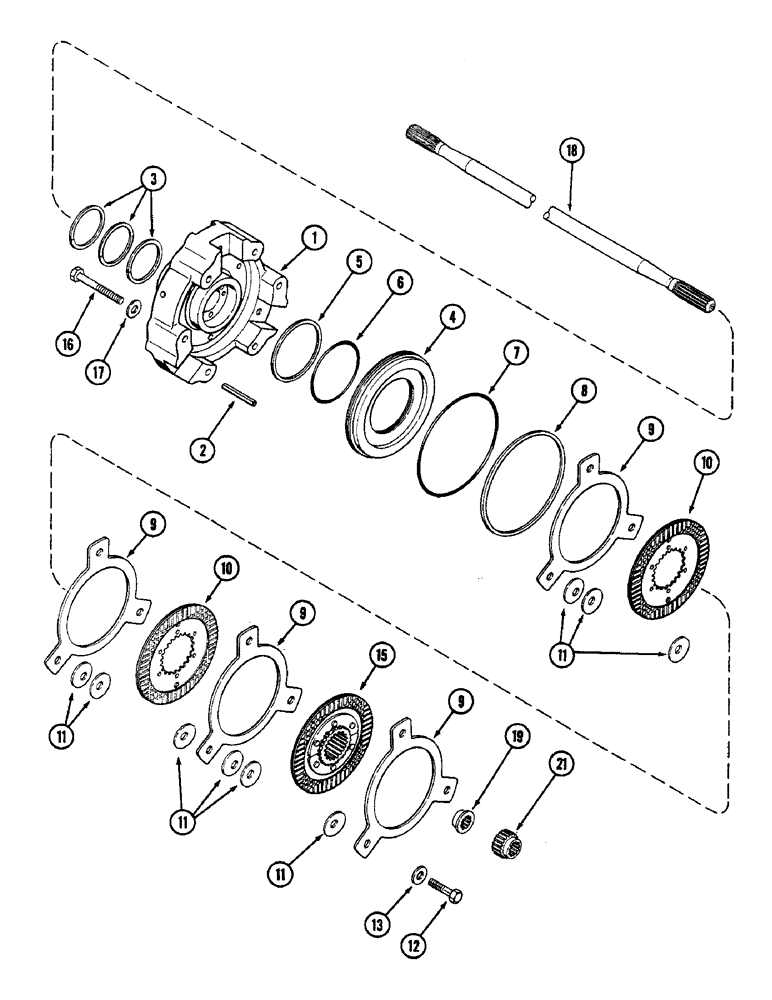 18
3
1
5
6
4
7
8
9
10
16
17
2
9
10
9
15
9
19
21
11
11
11
11
13
12