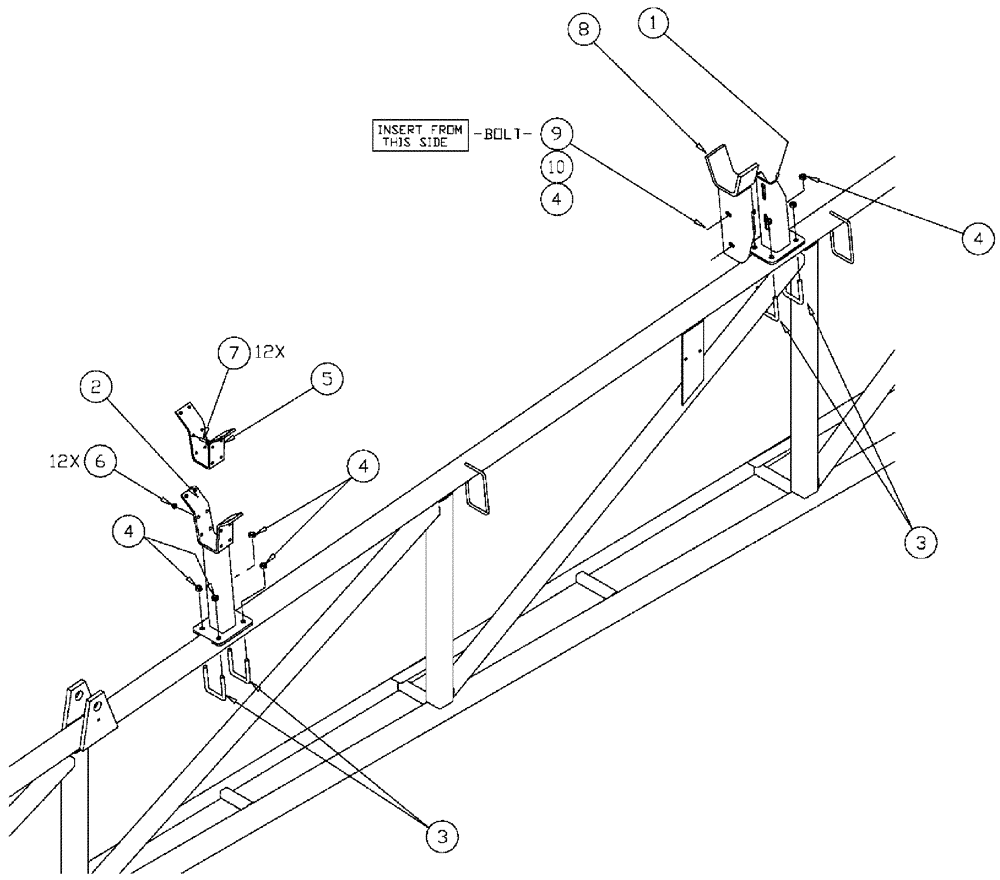 8
1
INSERT FROM THIS SIDE
-BOLT-
9
10
4
4
7
12X
5
2
12X
6
4
4
3
3