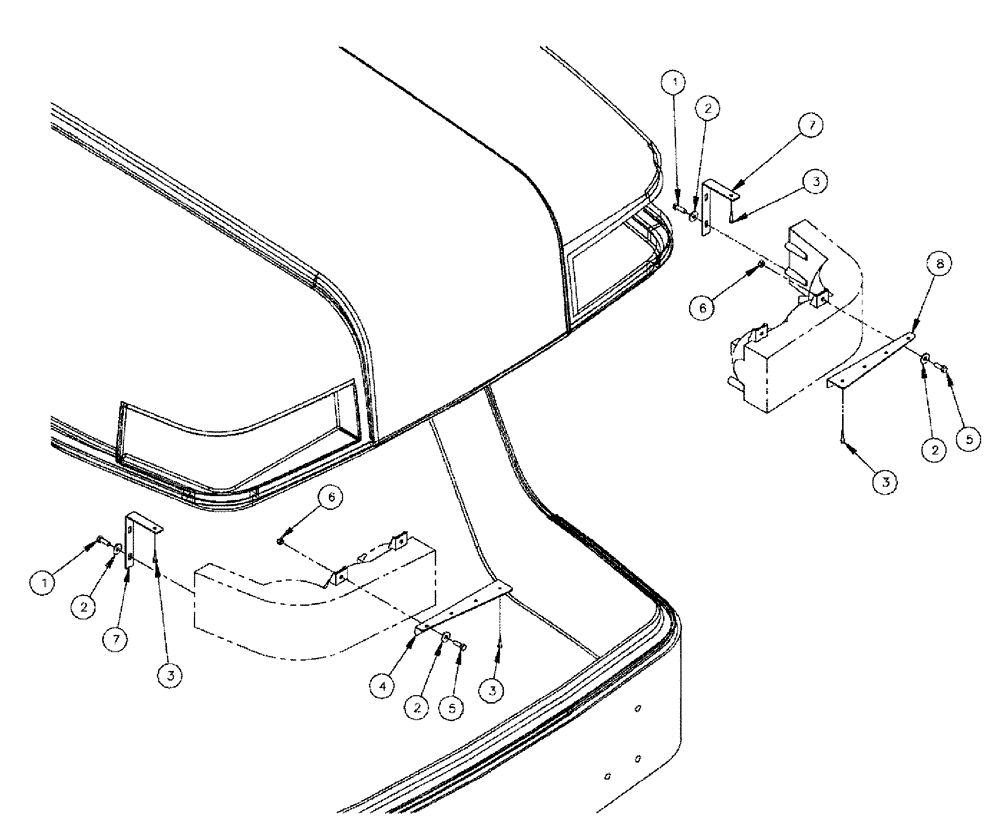 1
2
7
3
6
8
2
5
3
6
1
2
7
3
4
2
5
3