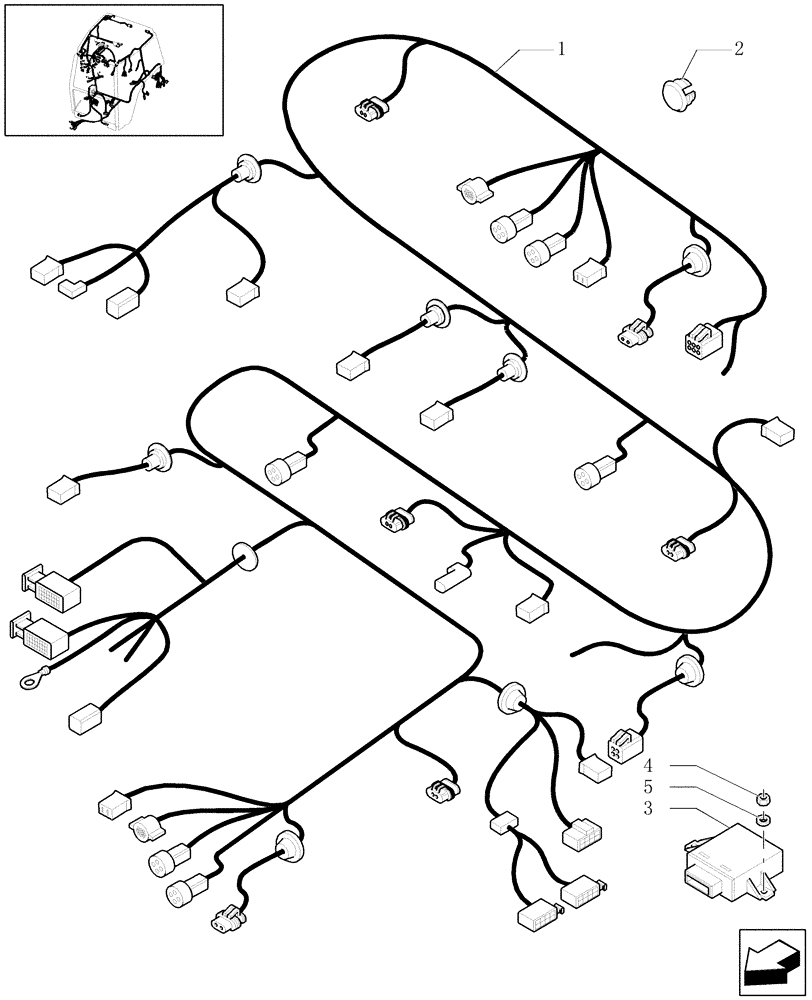 1
2
4
5
3