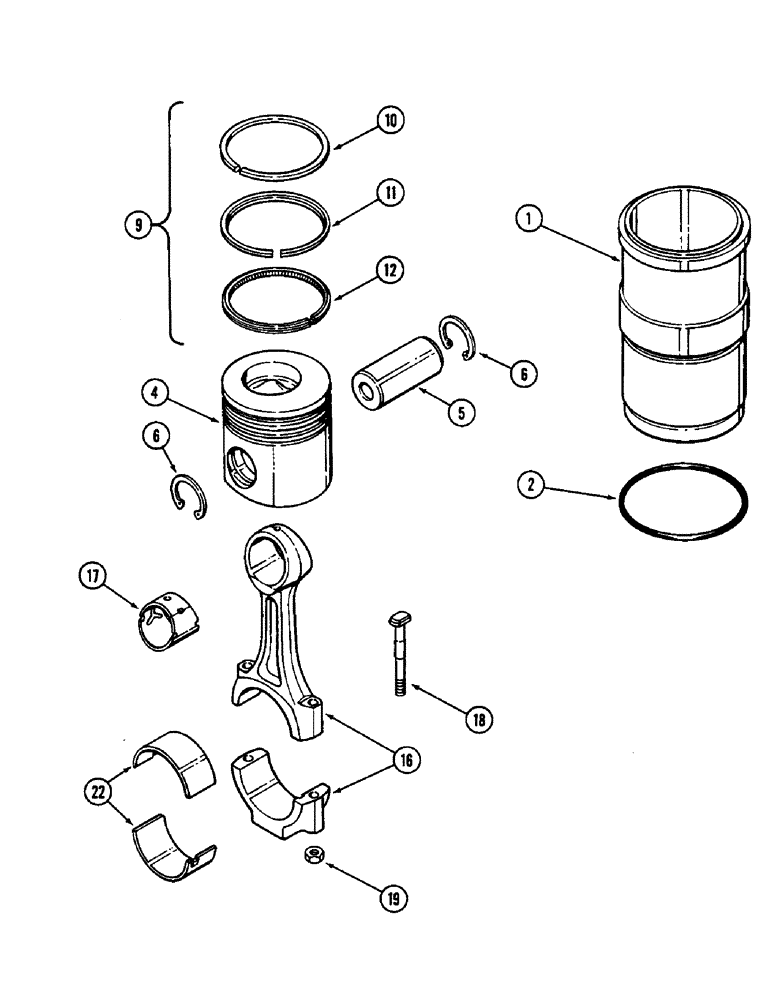 10
11
9
12
1
6
4
5
6
2
17
18
16
22
19