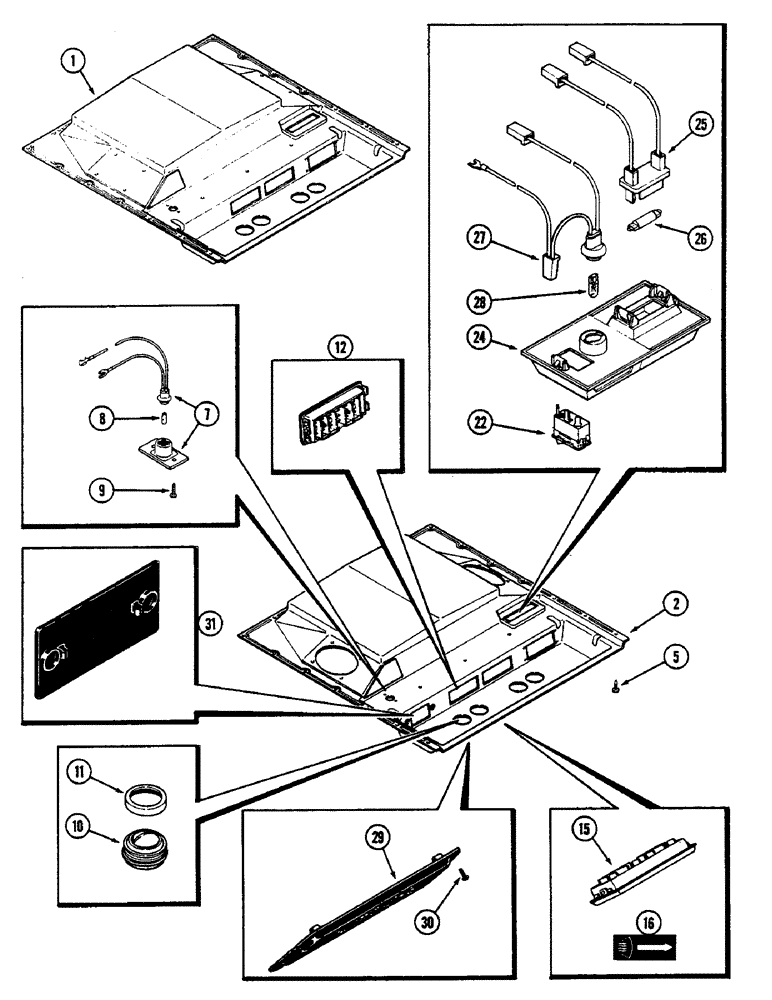 1
25
26
27
28
24
22
12
8
7
9
31
2
5
11
10
29
30
15
16