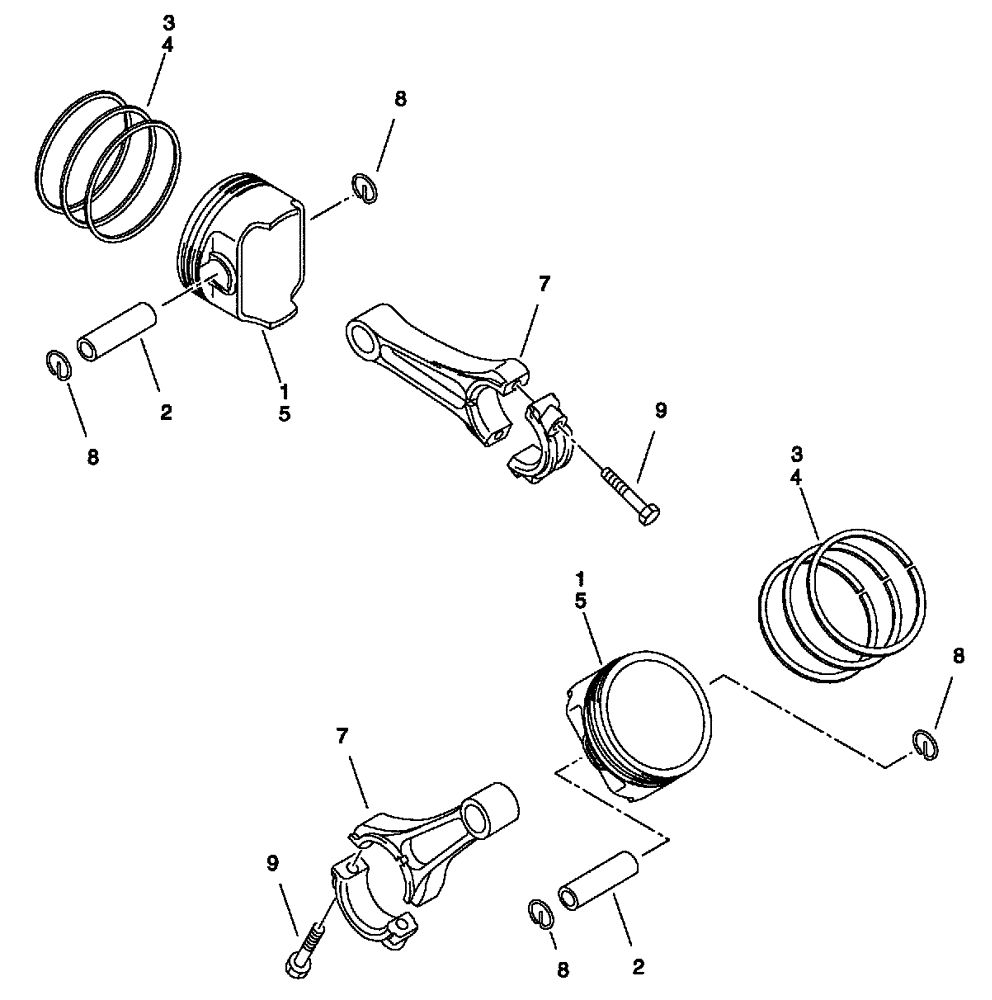 3
4

8

7

2

1
5

8

9

3
4

1
5

8

7

9

8

2