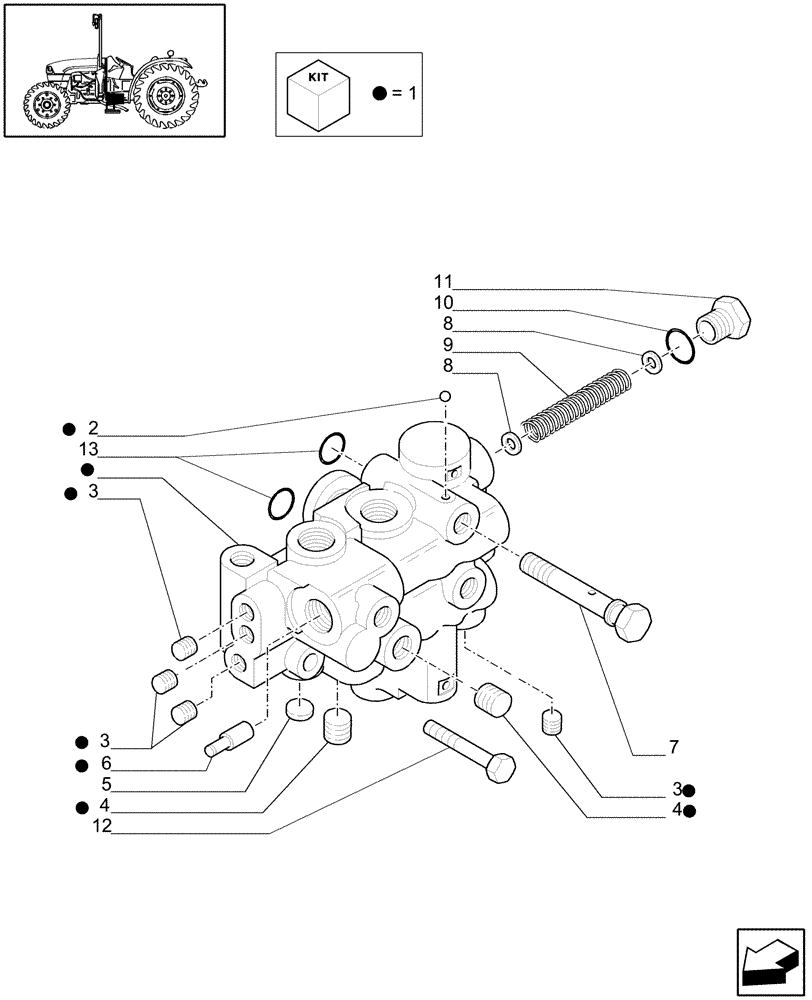 KIT
● = 1

11
10
8
9
8
● 2
13
●
● 3
● 3
● 6
5
● 4
12
7
3●
4●