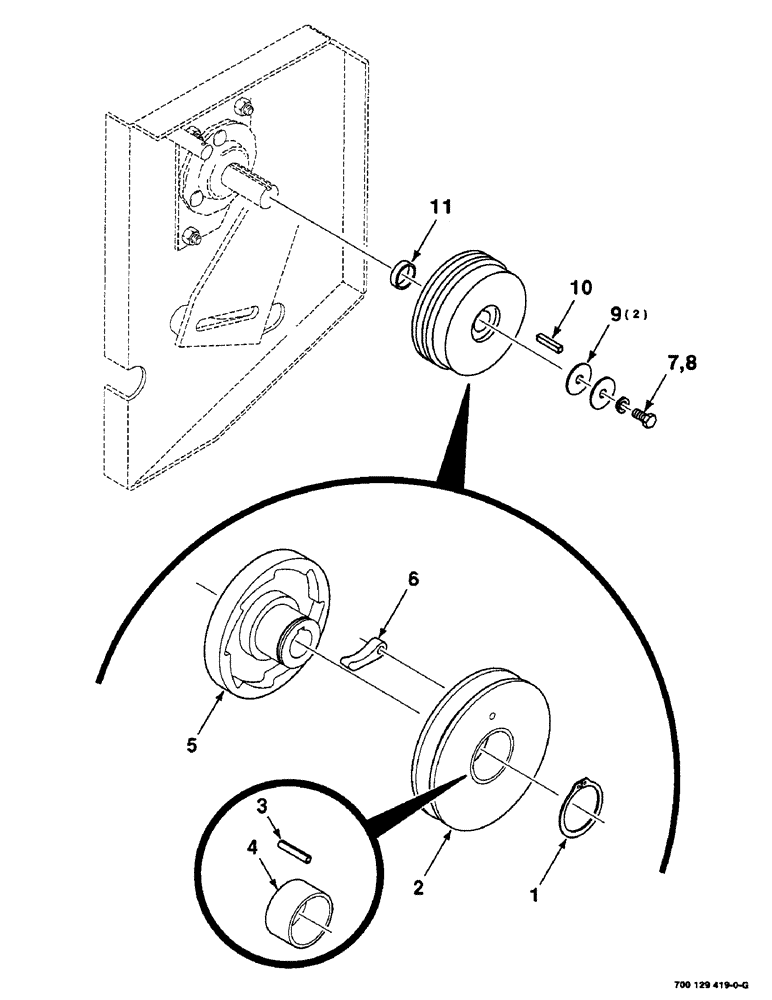 11
10
9 (2)
7,8
6
5
3
4
2
1
700 129 419-0-G