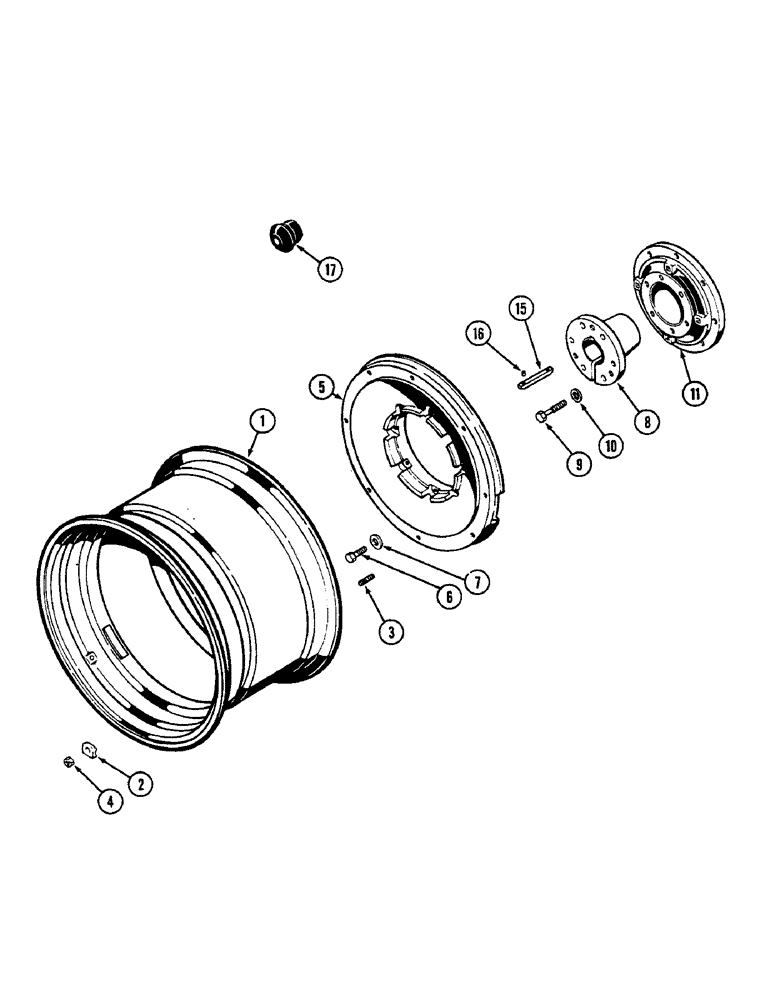 17
16
15
11
8
5
10
9
1
7
6
3
2
4