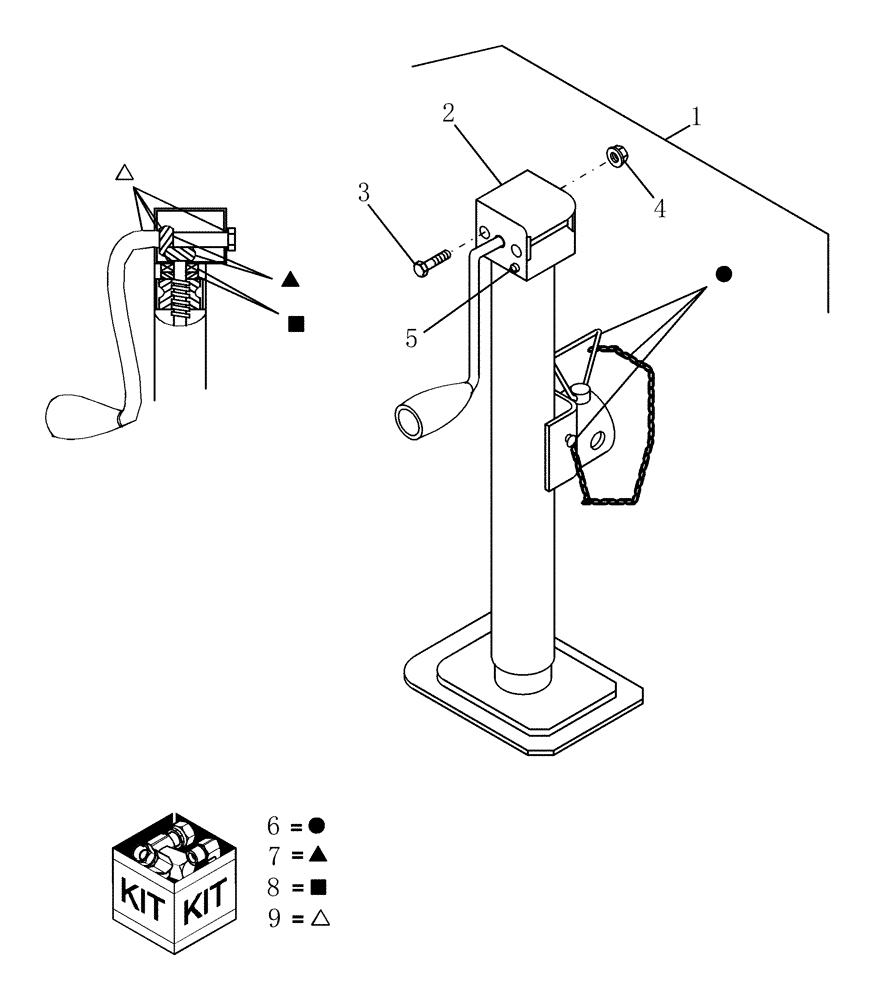 △
▲
■
2
1
3
4
5
●
KIT KIT
6 = ●
7 = ▲
8 = ■
9 = △