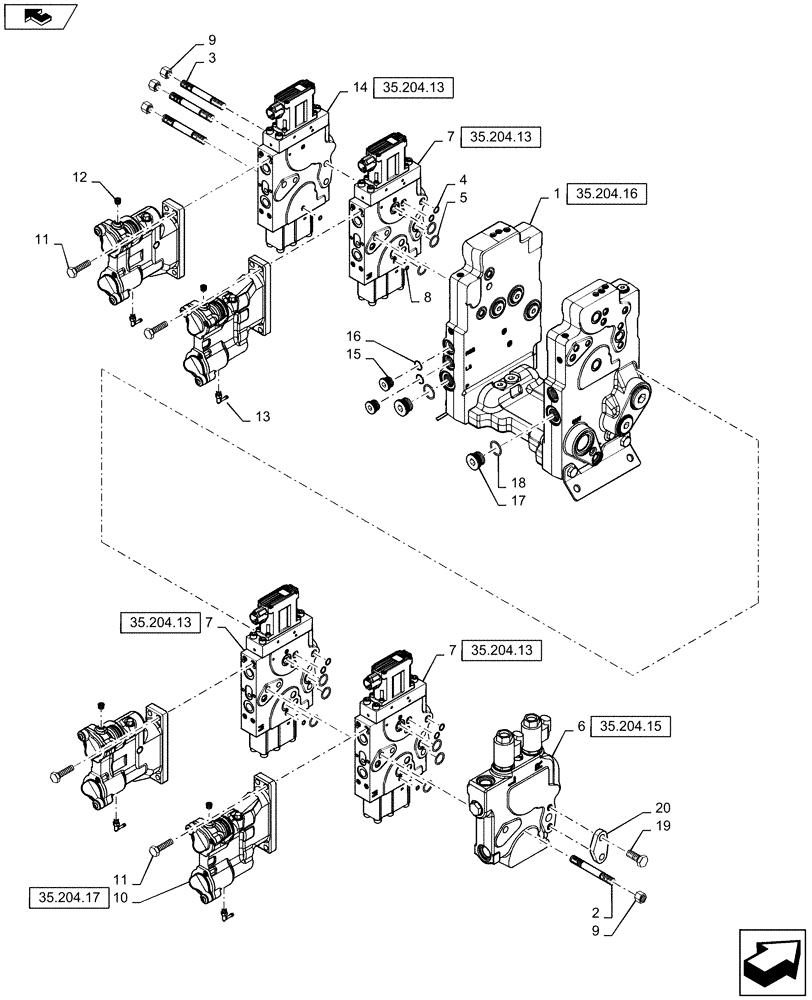 9
3
14 35.204.13
7 35.204.13
12
4
5
1 35.204.16
11
8
16
15
13
18
17
35.204.13 7
7 35.204.13
6 35.204.15
20
19
11
35.204.17 10
2
9