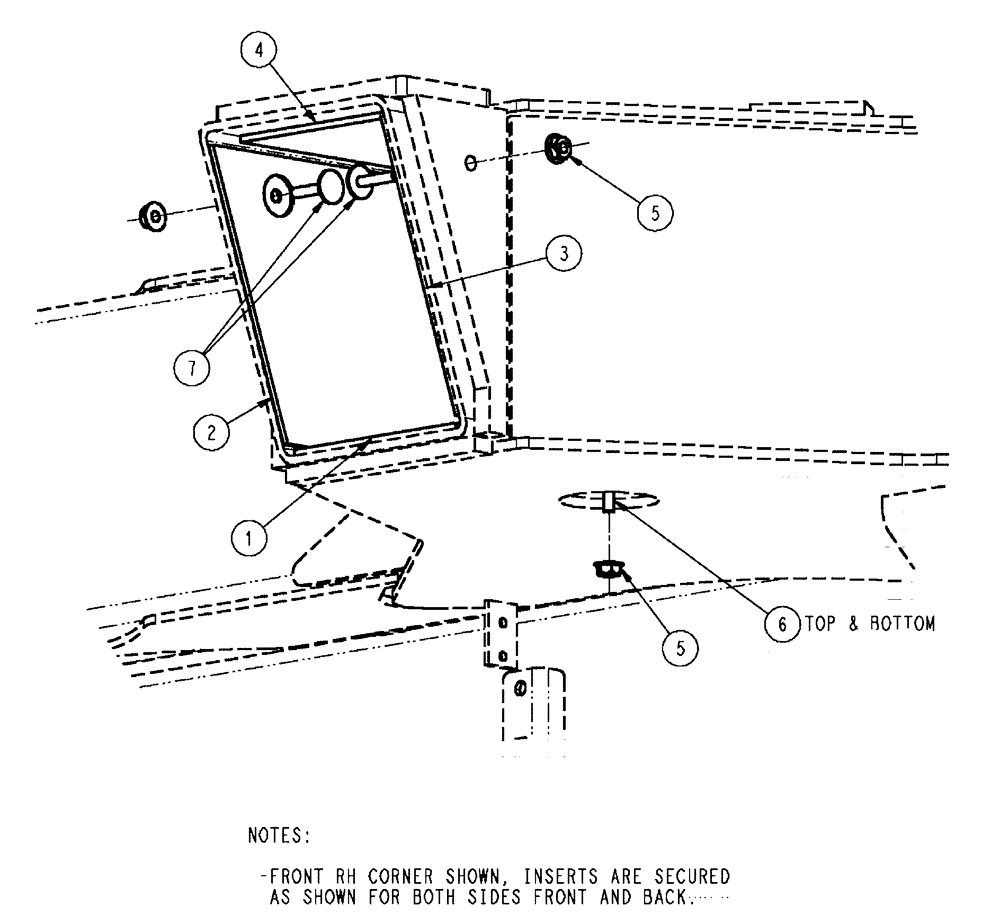 4
5
3
7
2
1
6 TOP & BOTTOM
5

NOTES:

-FRONT RH CORNER SHOWN, INSERTS ARE SECURED AS SHOWN FOR BOTH SIDES FRONT AND BACK.