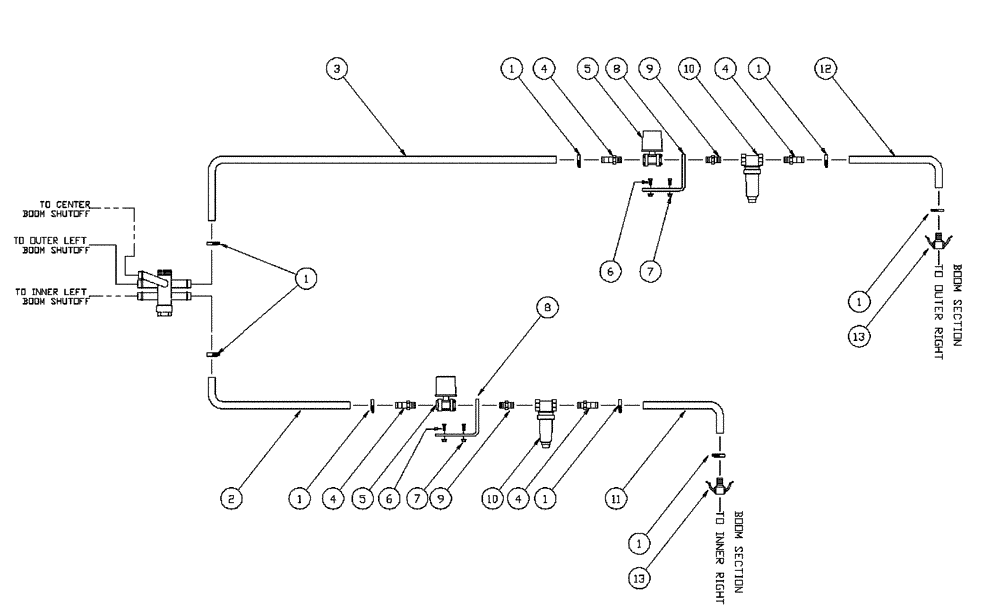 3
1
4
5
8
9
10
4
1
12
TO CENTER BOOM SHUTOFF
TO OUTER LEFT BOOM SHUTOFF
TO INNER LEFT BOOM SHUTOFF
1
6
7
1
13
TO OUTER RIGHT BOOM SECTION
8
2
1
4
5
6
7
9
10
4
1
11
1
13
TO INNER RIGHT BOOM SECTION