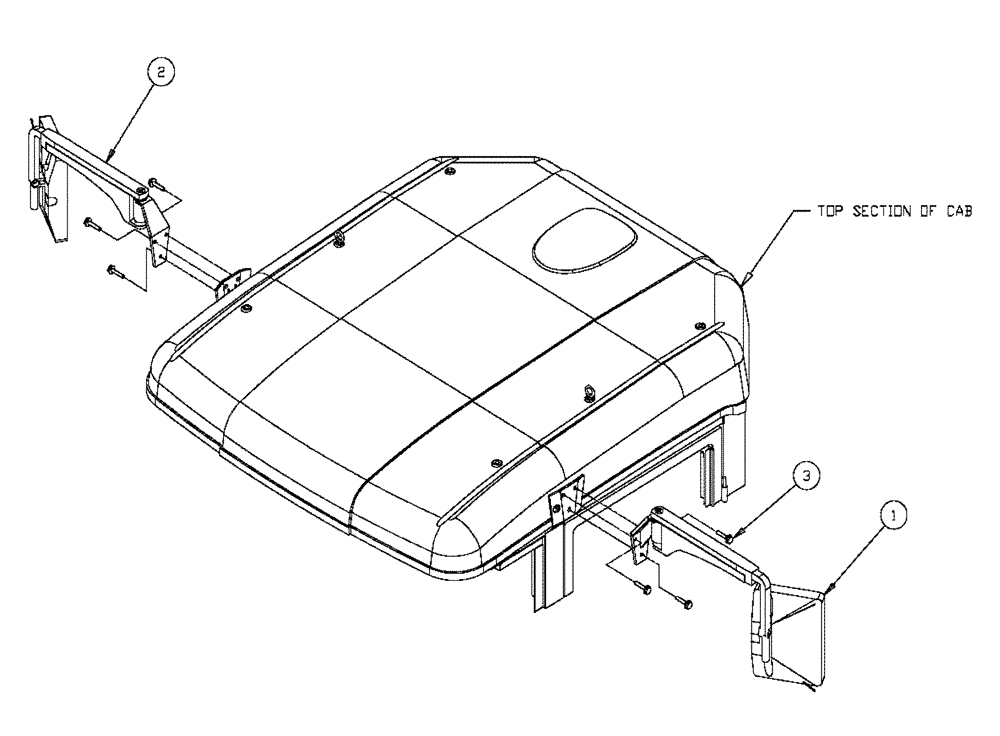 2

TOP SECTION OF CAB

3

1