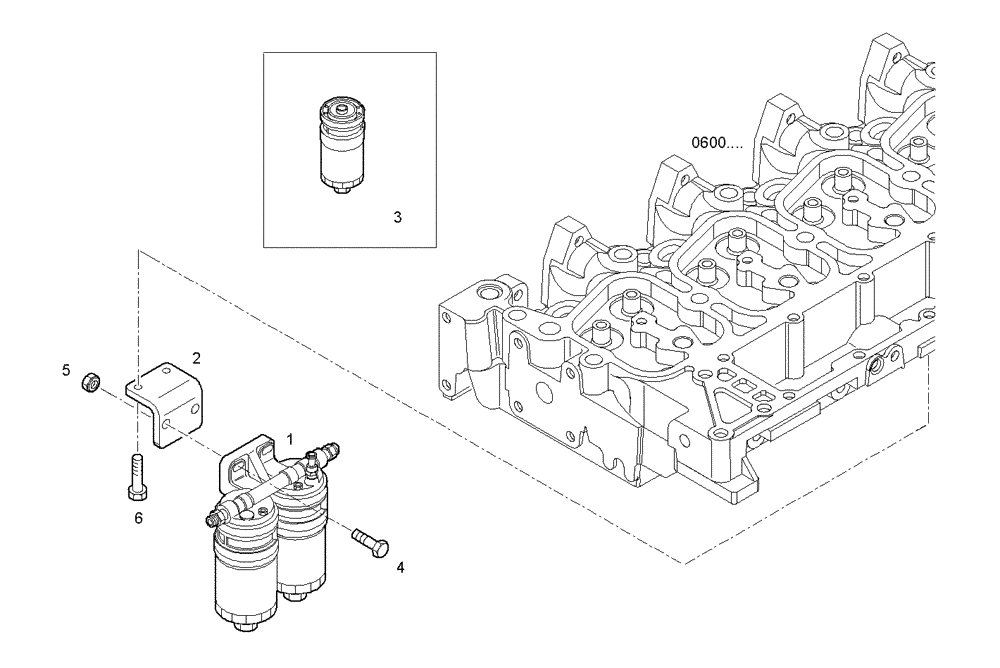 0600....

3

5

2

1

6

4