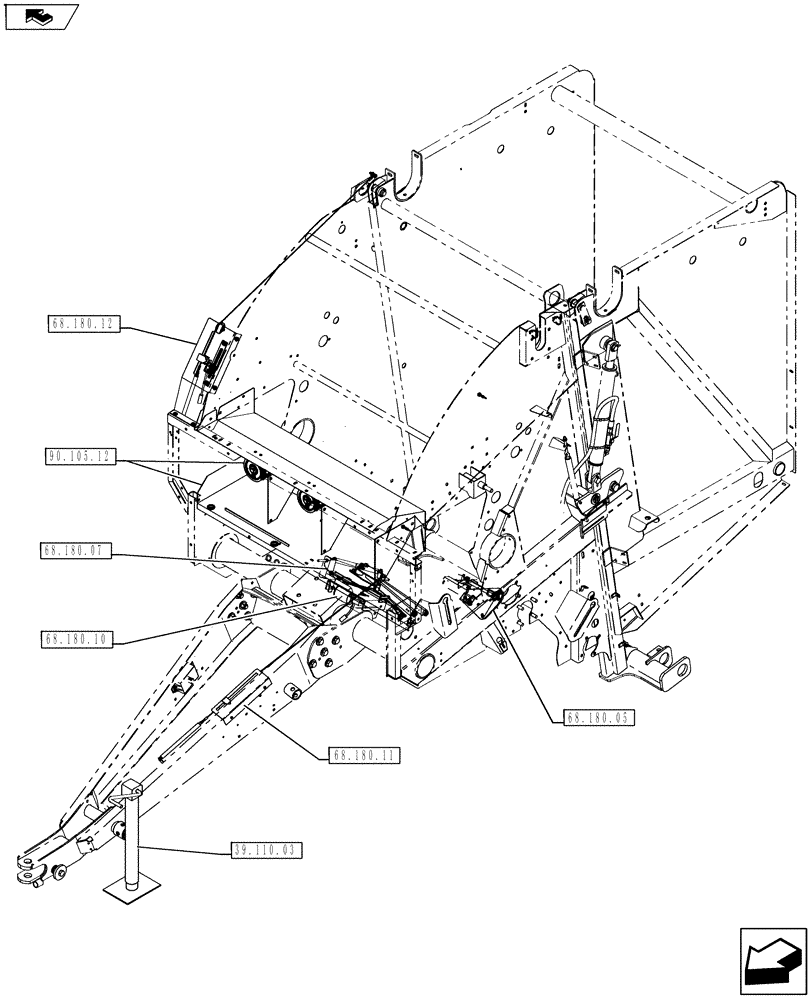 68.180.12

90.103.12

68.180.07

68.180.10

68.180.05

68.180.11

39.110.03