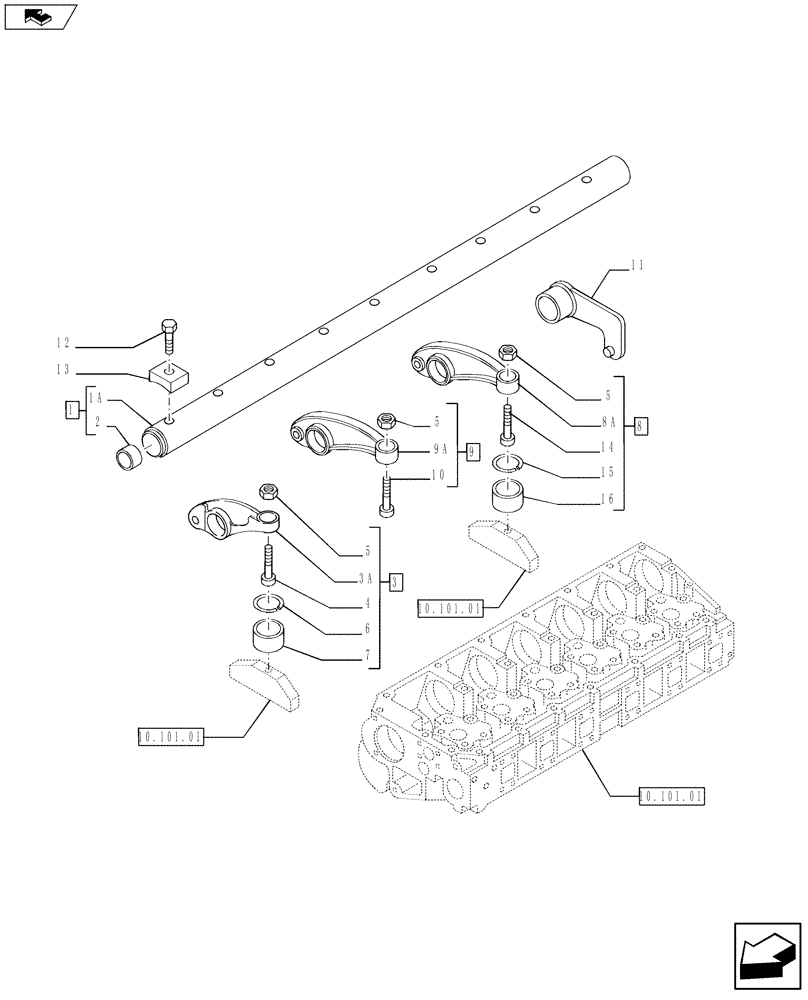 11
12
13
1
1A
2
5
8A
8
14
15
16
5
9A
9
10
5
3A
3
4
6
7
10.101.01
10.101.01
10.101.01