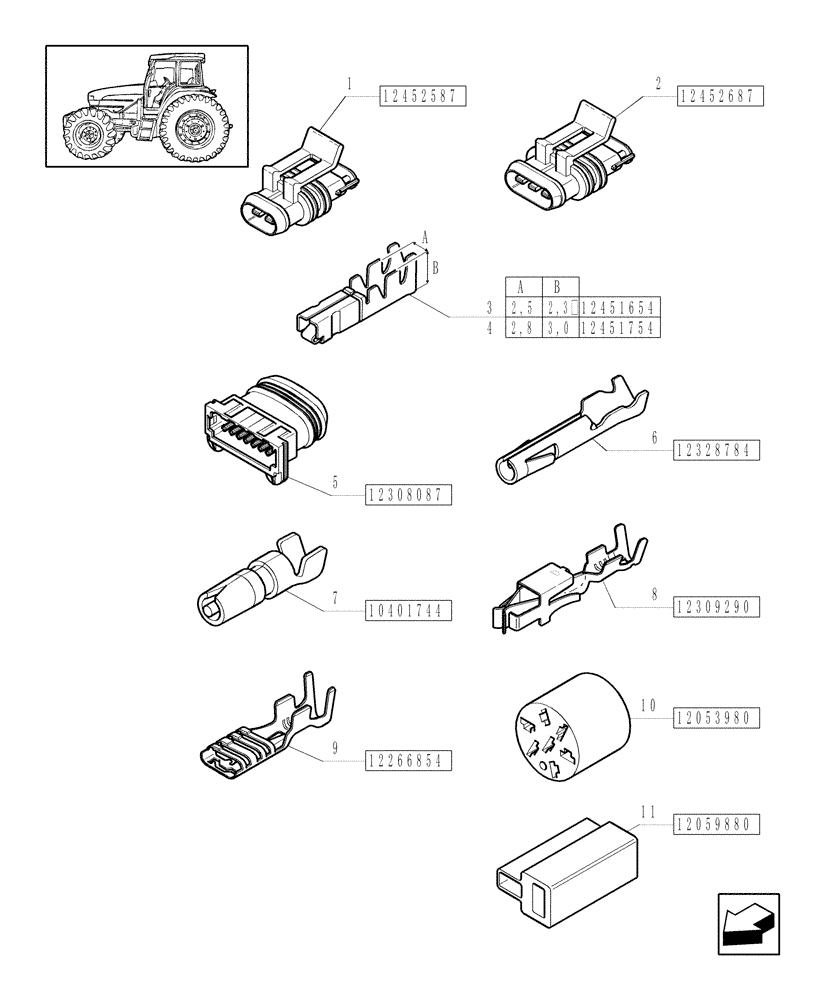 1 12452587

2 12452687

A

B

|   | A | B |   |
|---|---|---|---|
| 3 | 2,5 | 2,3 | 12451654 |
| 4 | 2,8 | 3,0 | 12451754 |

5 12308087

6 12328784

7 10401744

8 12309290

9 12266854

10 12053980

11 12059880