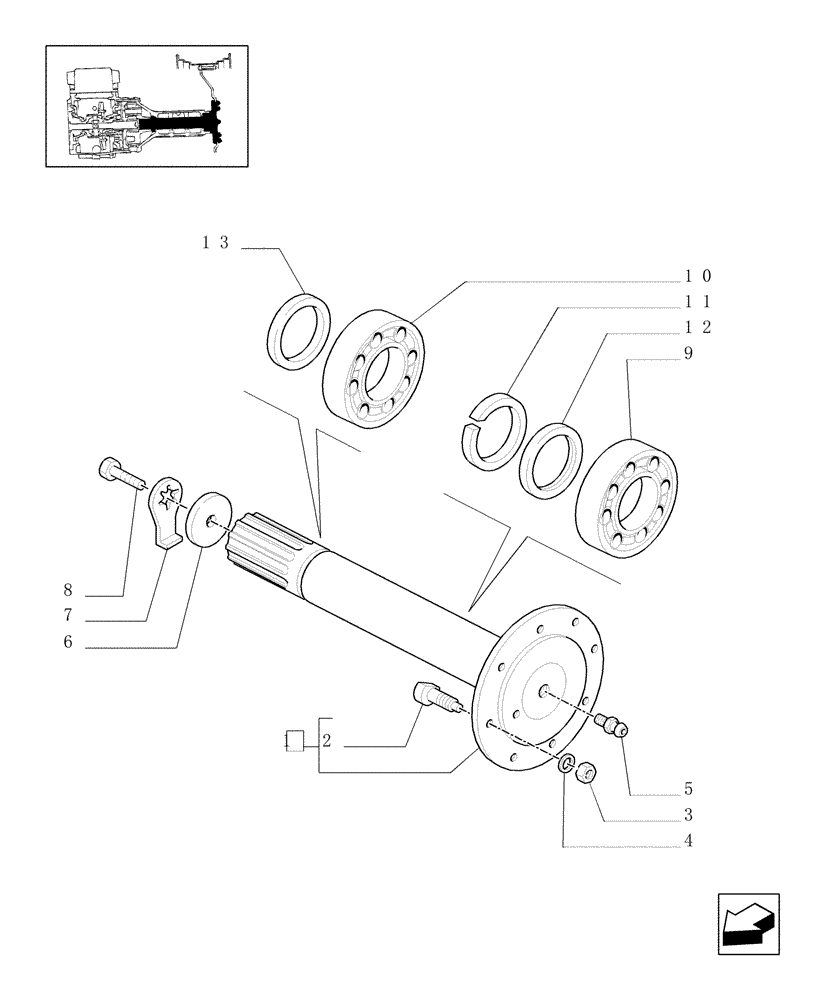 13
10
11
12
9
8
7
6
1
2
5
3
4