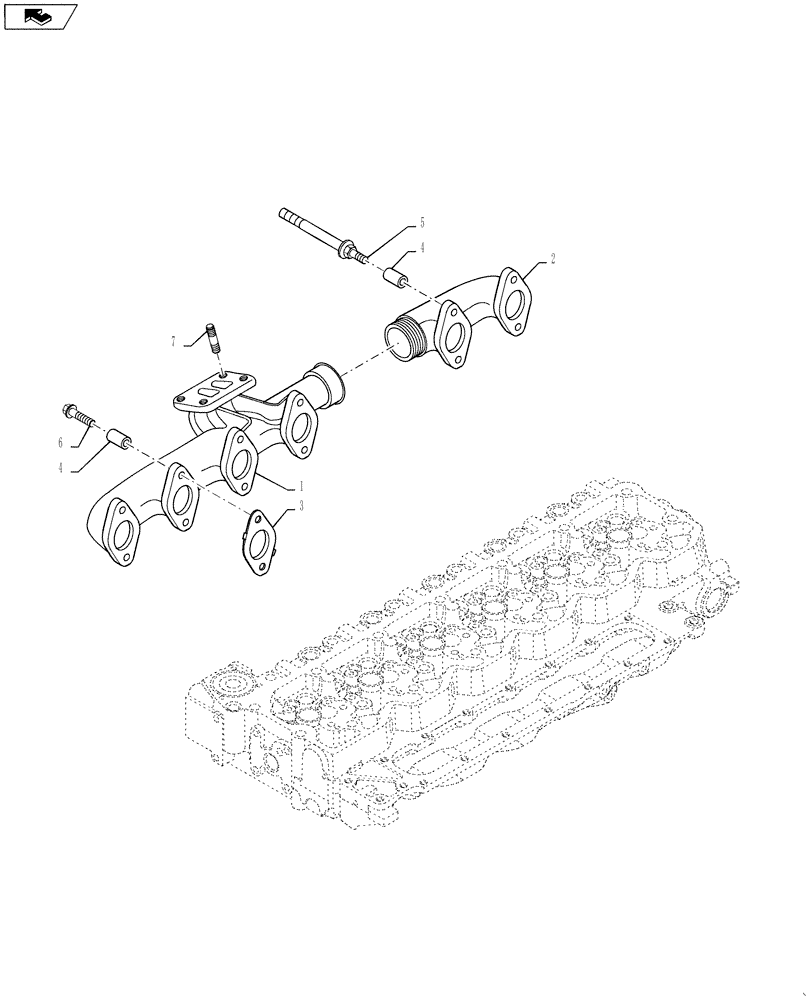 5
4
2
7
6
4
1
3