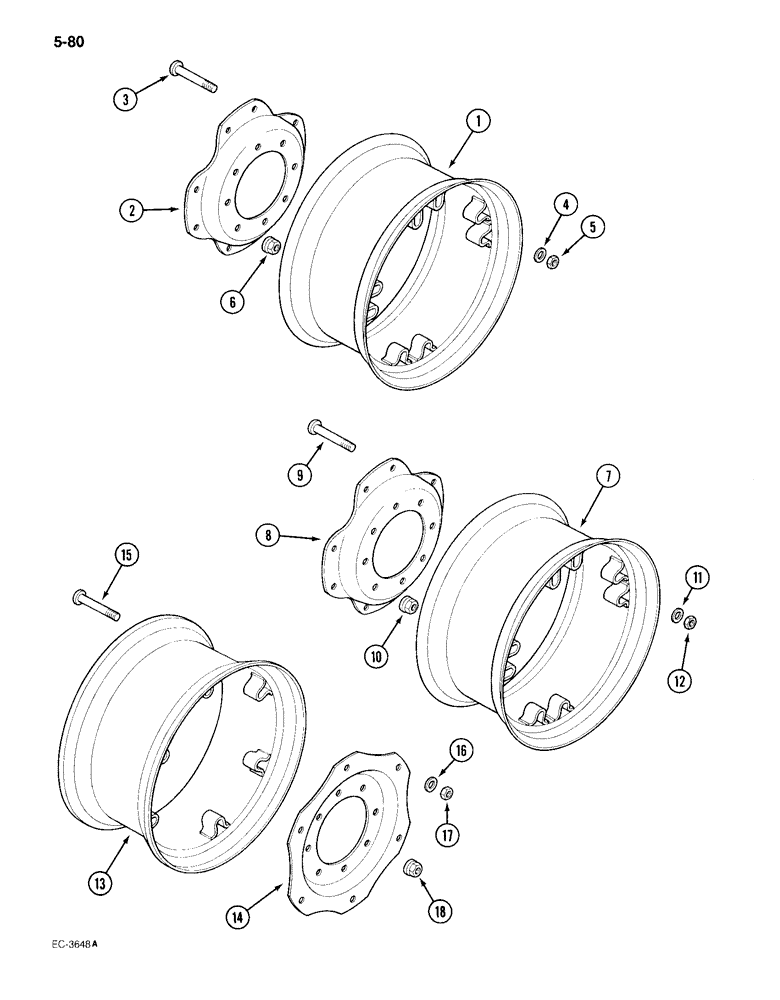 5-80

3
1
2
4
5
6
9
7
8
15
11
10
12
16
17
13
14
18

EC-3648A