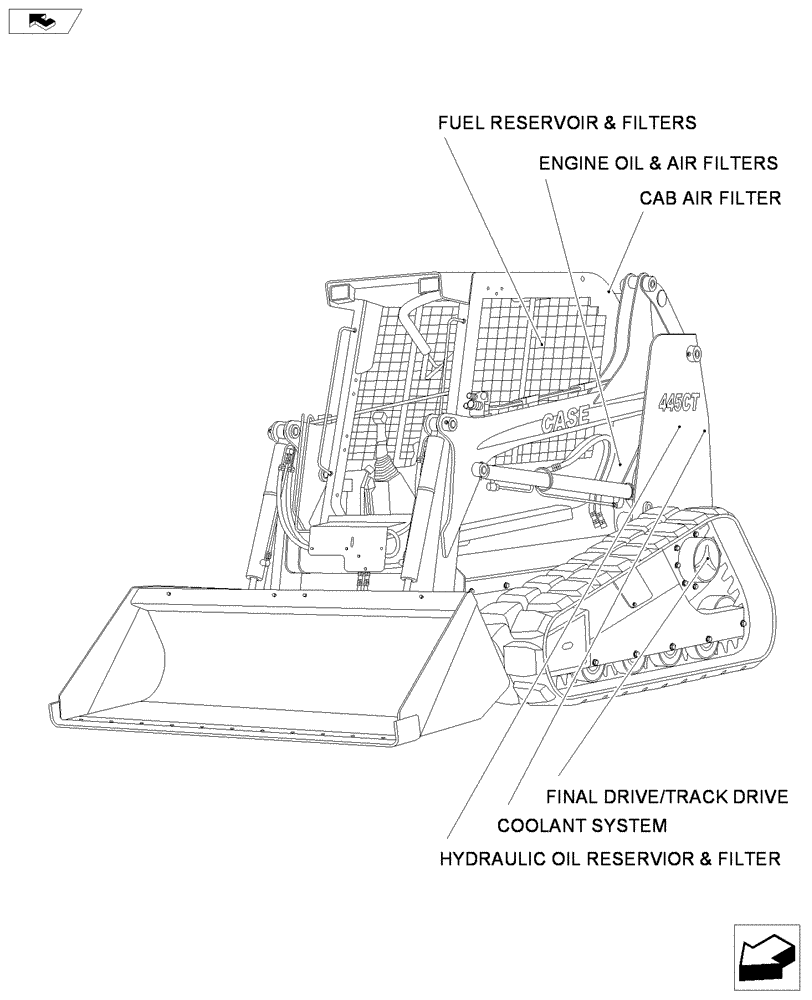 FUEL RESERVOIR & FILTERS
ENGINE OIL & AIR FILTERS
CAB AIR FILTER

CASE
445CT

FINAL DRIVE/TRACK DRIVE
COOLANT SYSTEM
HYDRAULIC OIL RESERVIOR & FILTER