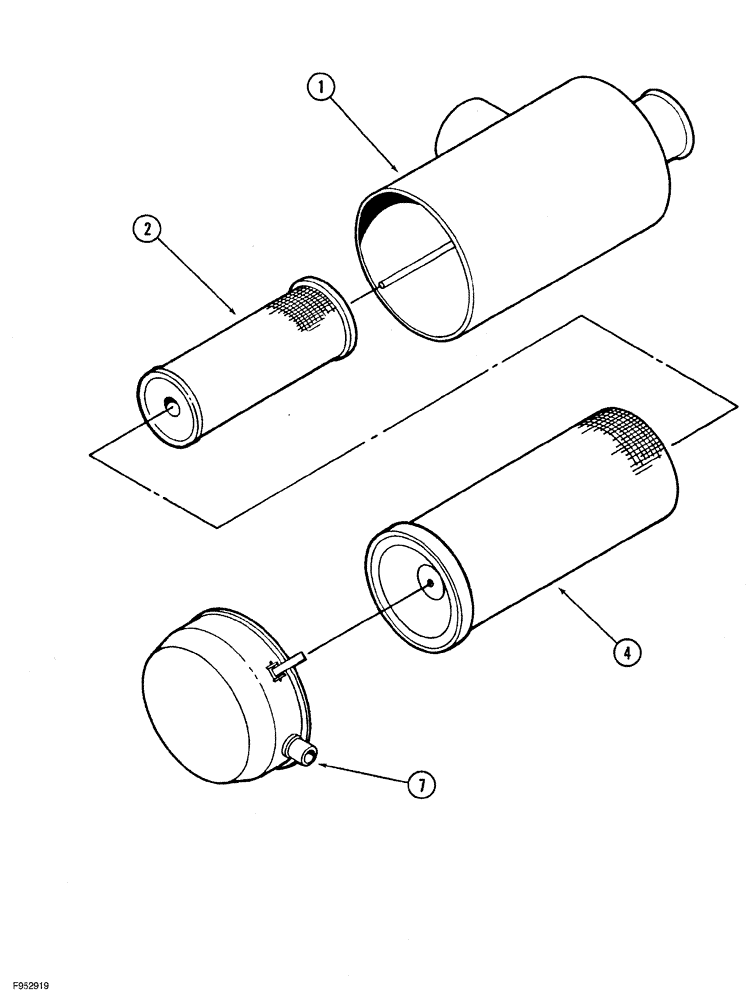 1

2

4

7

F952919