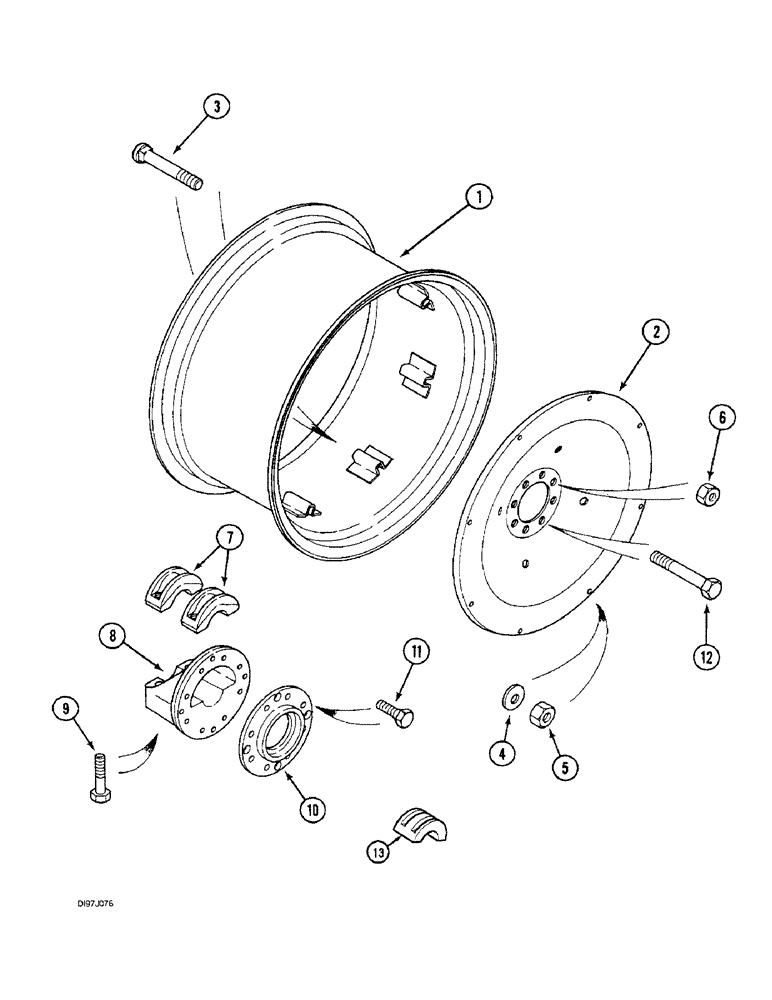 3
1
2
6
7
8
11
12
9
4
5
10
13
DI97J076