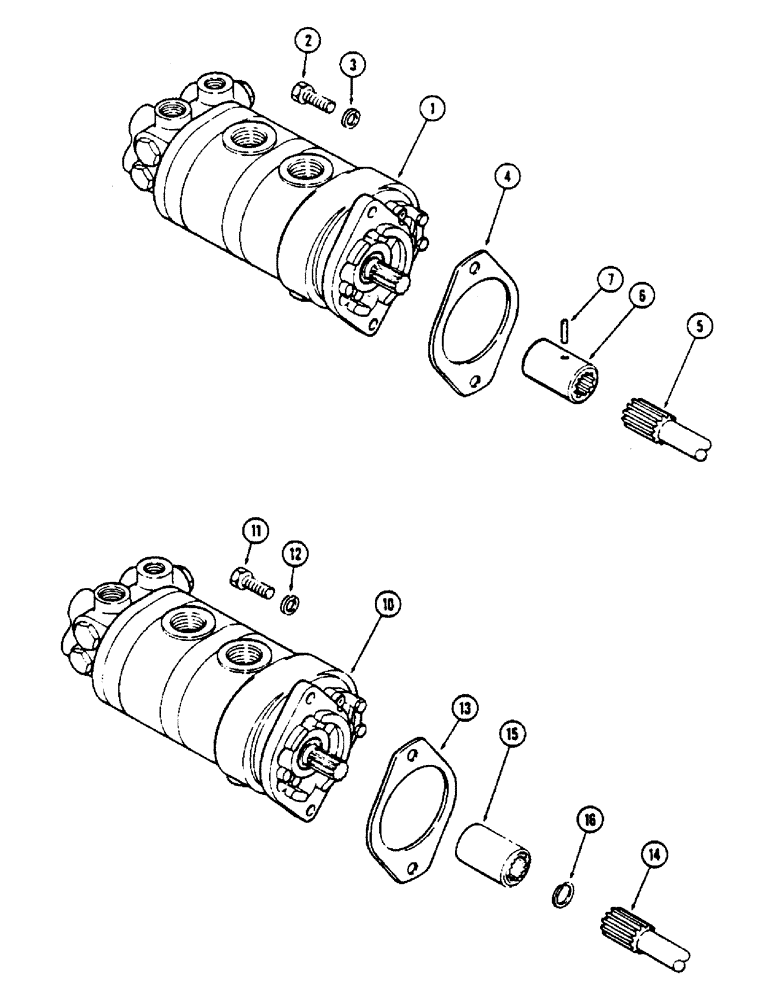 2
3
1
4
7
6
5
11
12
10
13
15
16
14