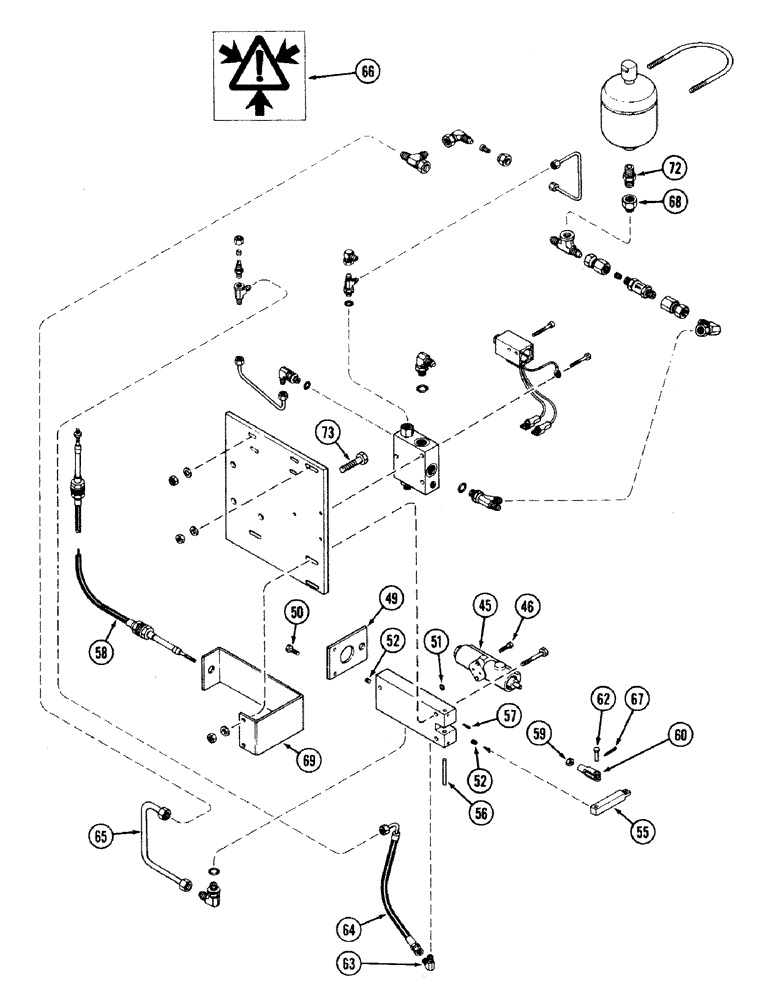 66
72
68
73
49
50
52
51
45
46
58
57
62
67
59
60
69
52
56
55
65
64
63