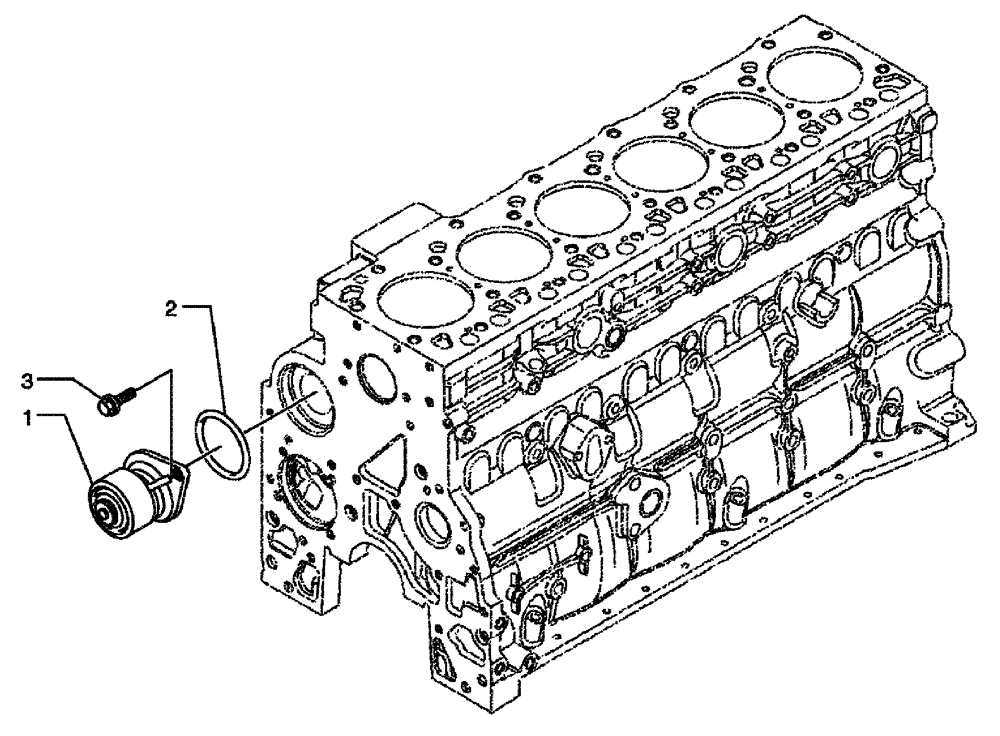 2
3
1