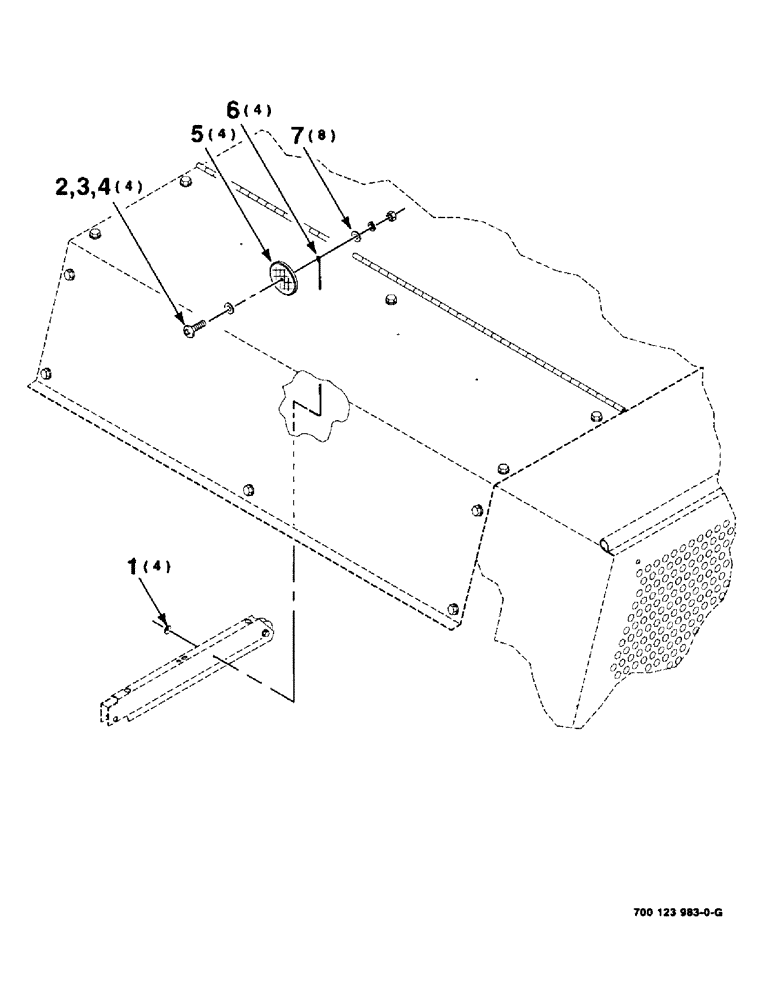 6(4)
5(4)
7(8)
2,3,4(4)
1(4)
700 123 983-0-G