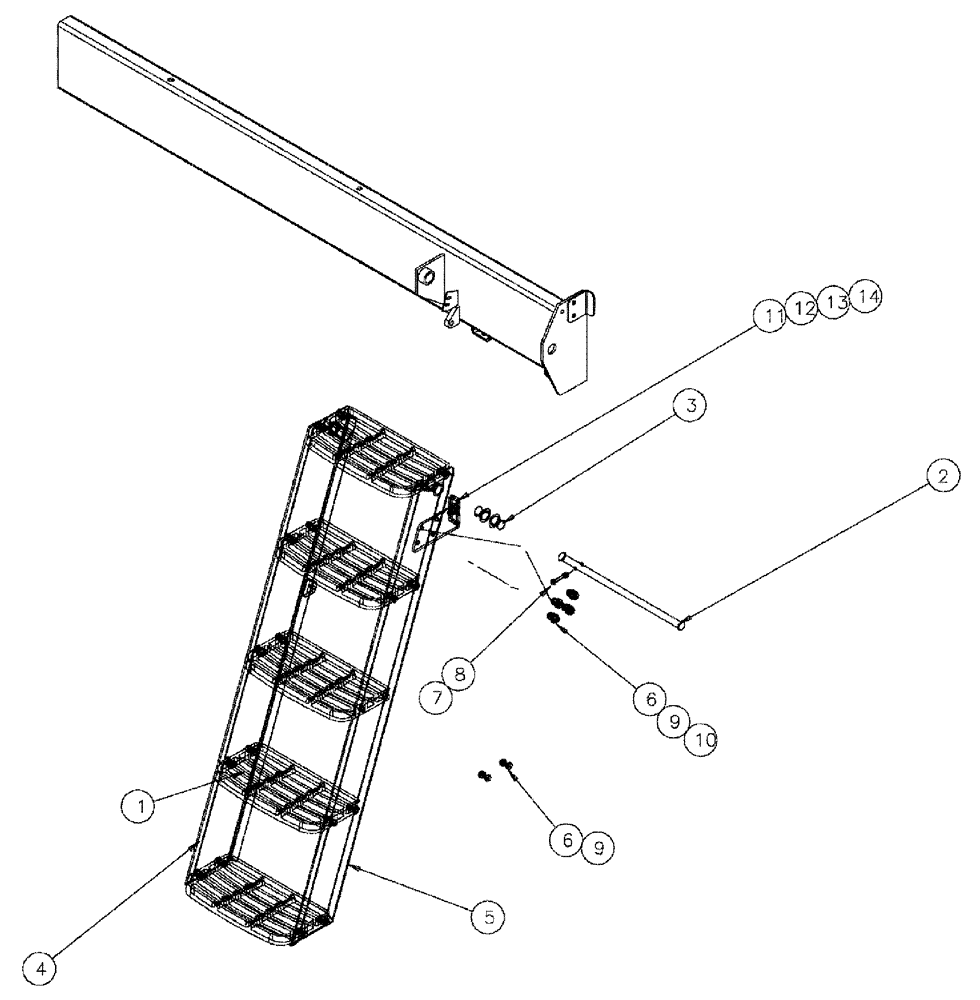 11 12 13 14
3
2
8
7
6
9
10
1
6 9
5
4