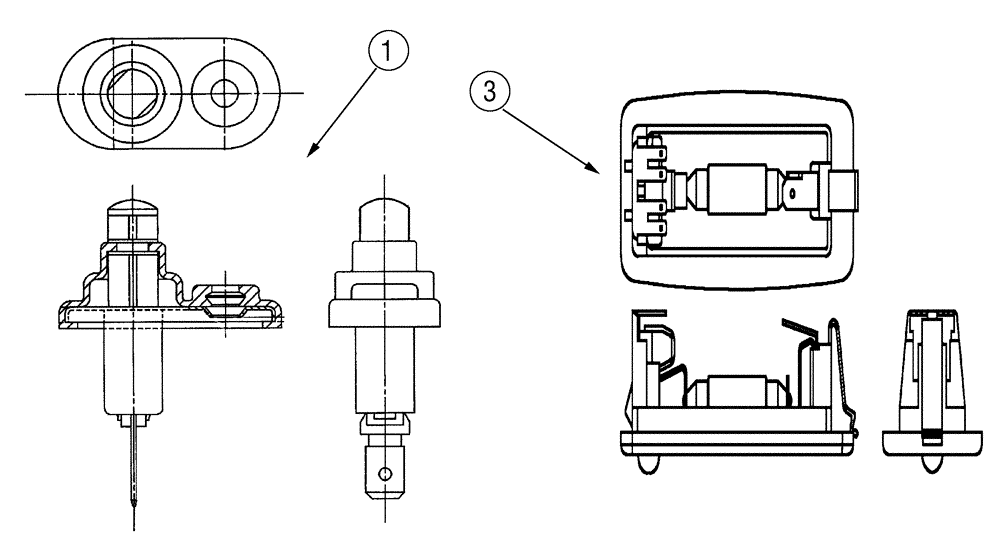 1
3